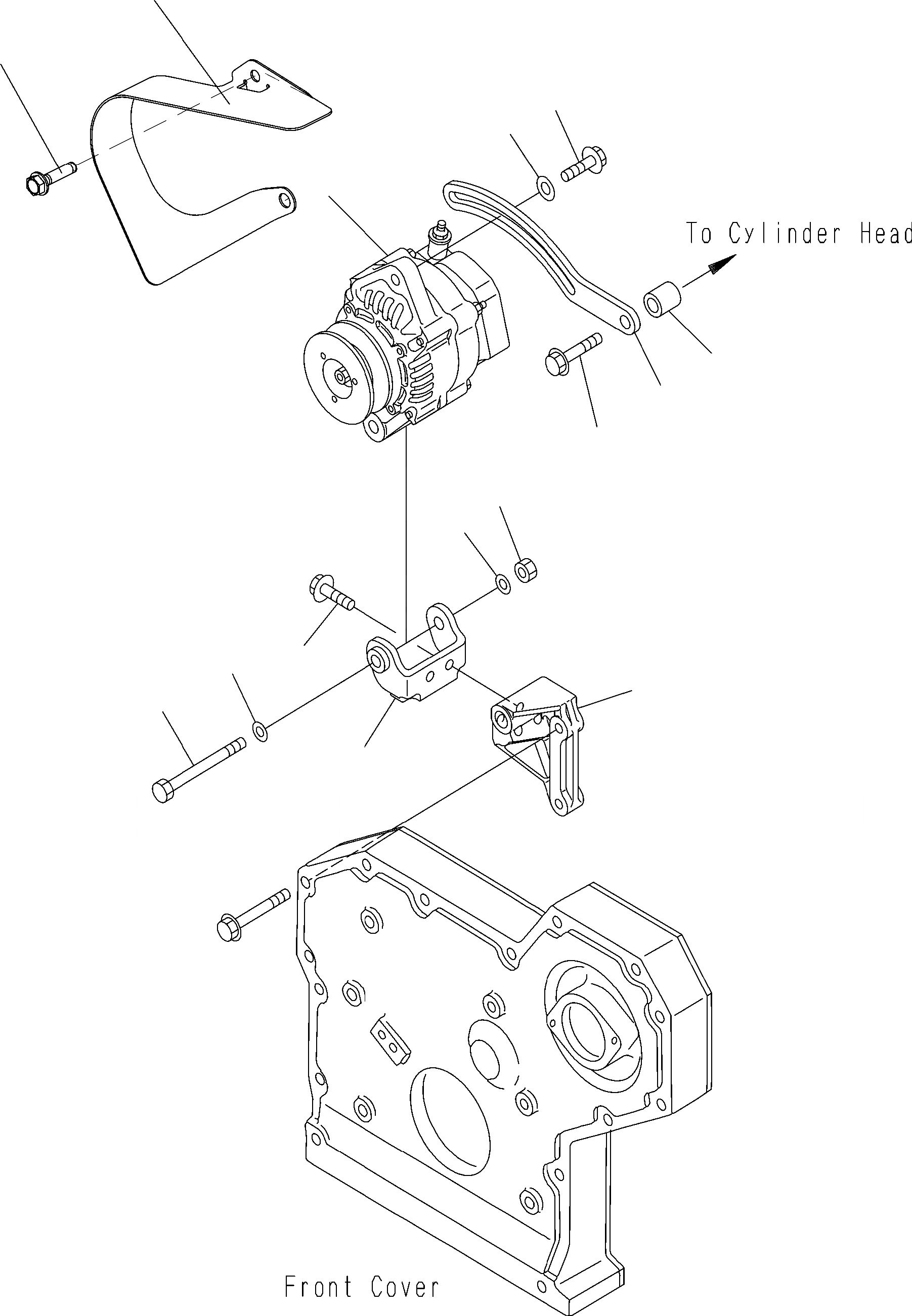 To Cylinder Head

Front Cover