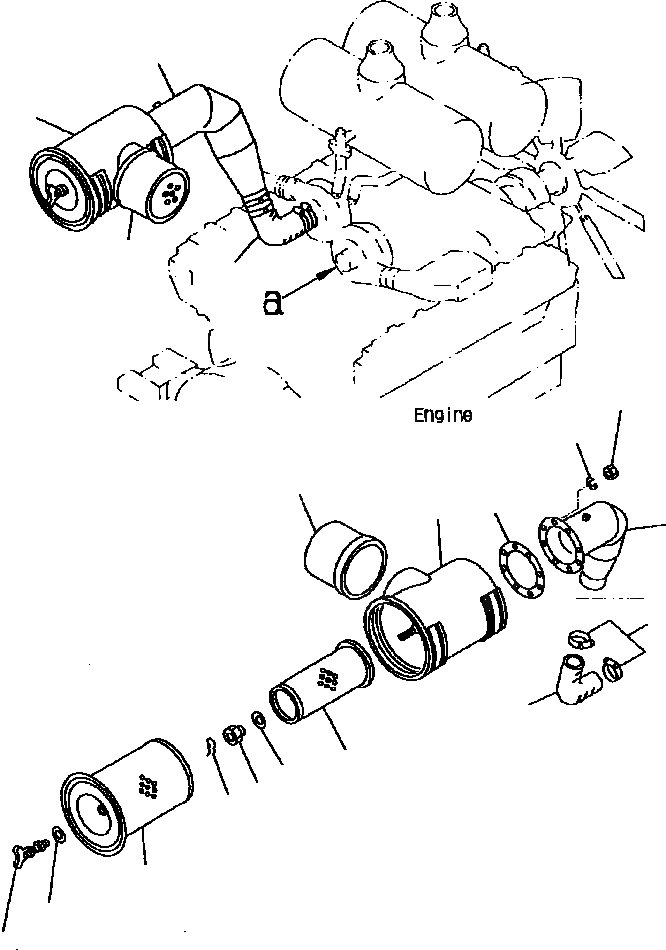 a

Engine