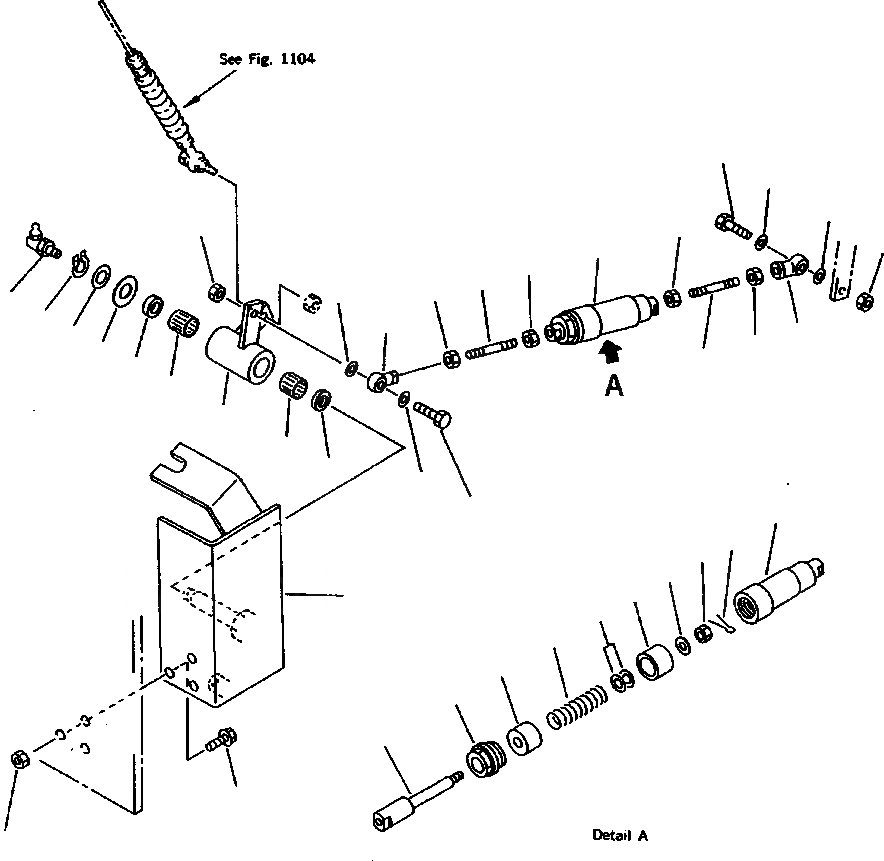 See Fig. 1104

A

Detail A