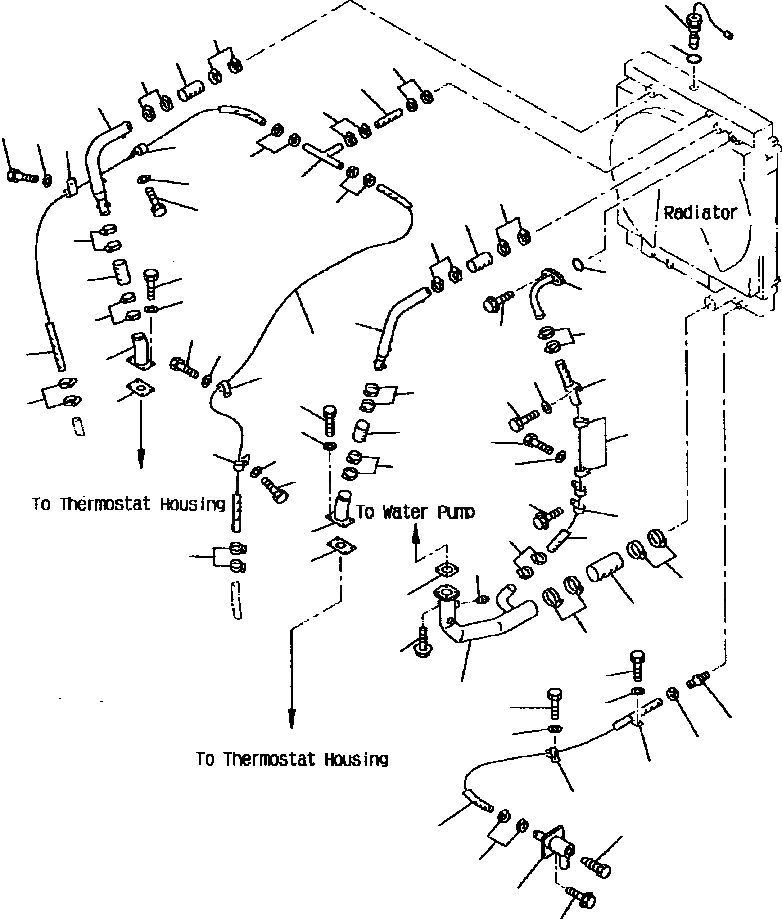 Radiator

To Thermostat Housing

To Water Pump

To Thermostat Housing