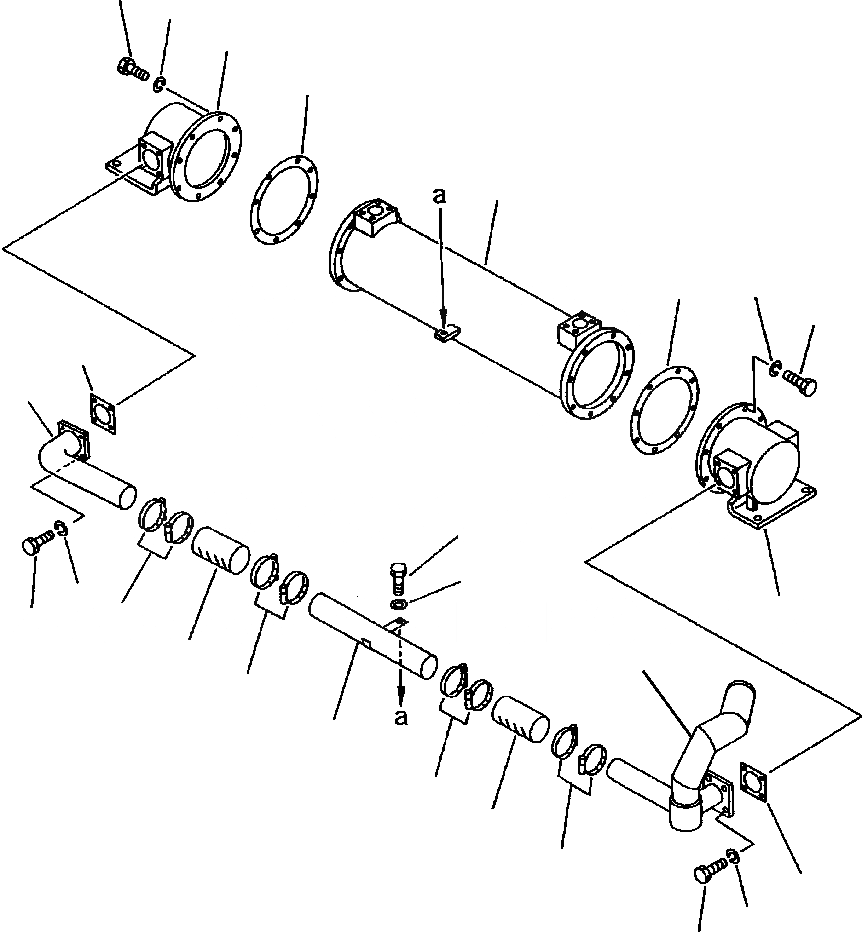 a

a