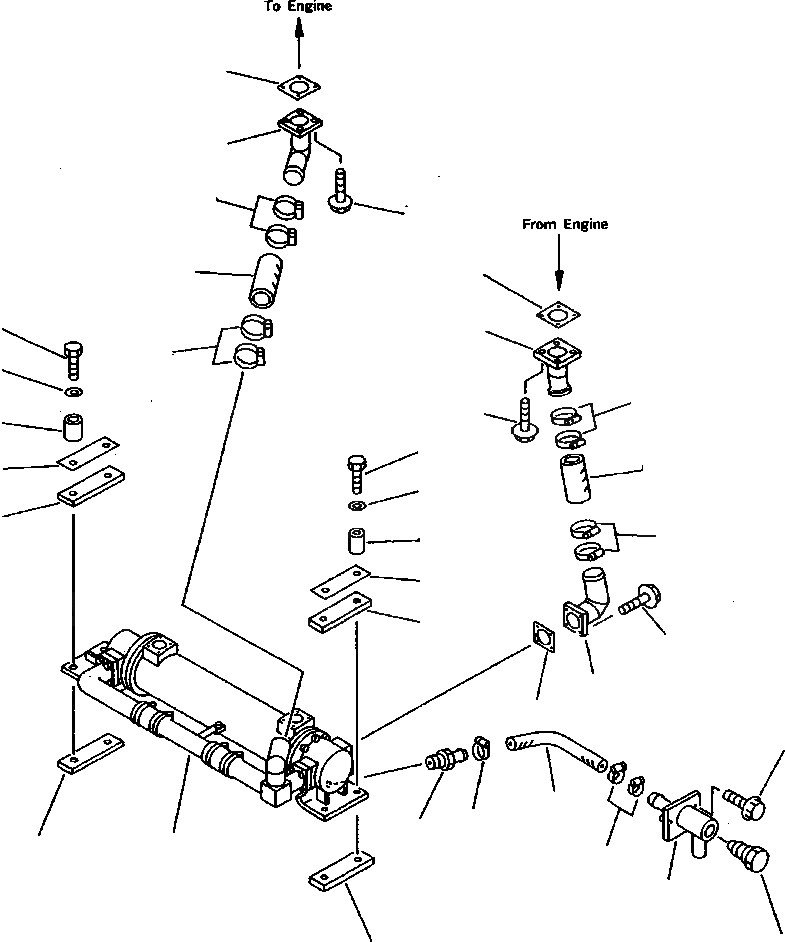 To Engine

From Engine