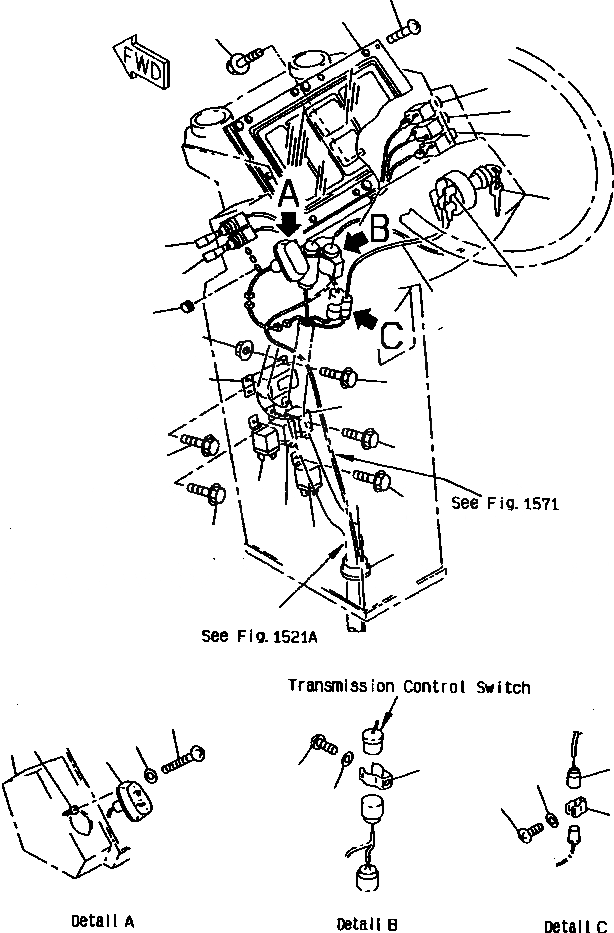 FWD

A

B

C

See Fig. 1571

See Fig. 1521A

Transmission Control Switch

Detail A

Detail B

Detail C