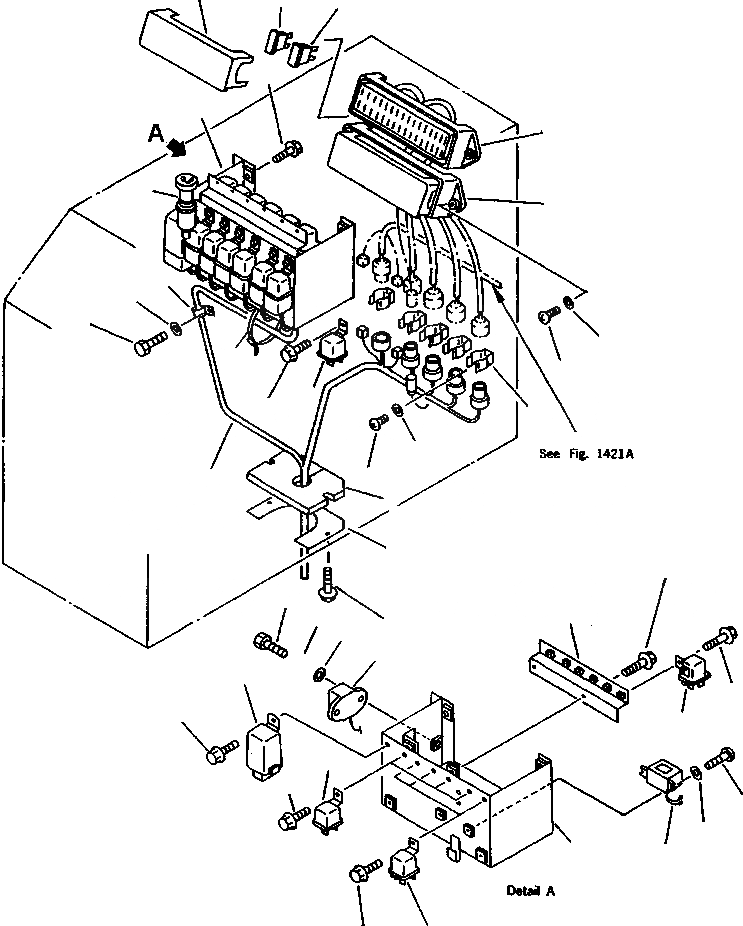 A

See Fig. 1421A

Detail A