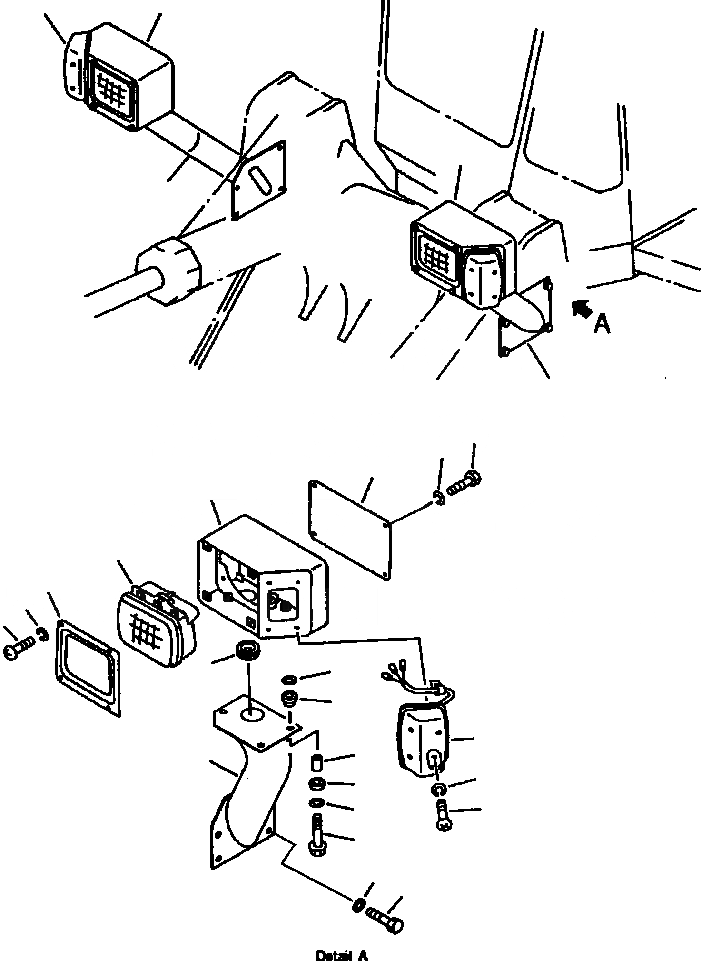 A

Detail A