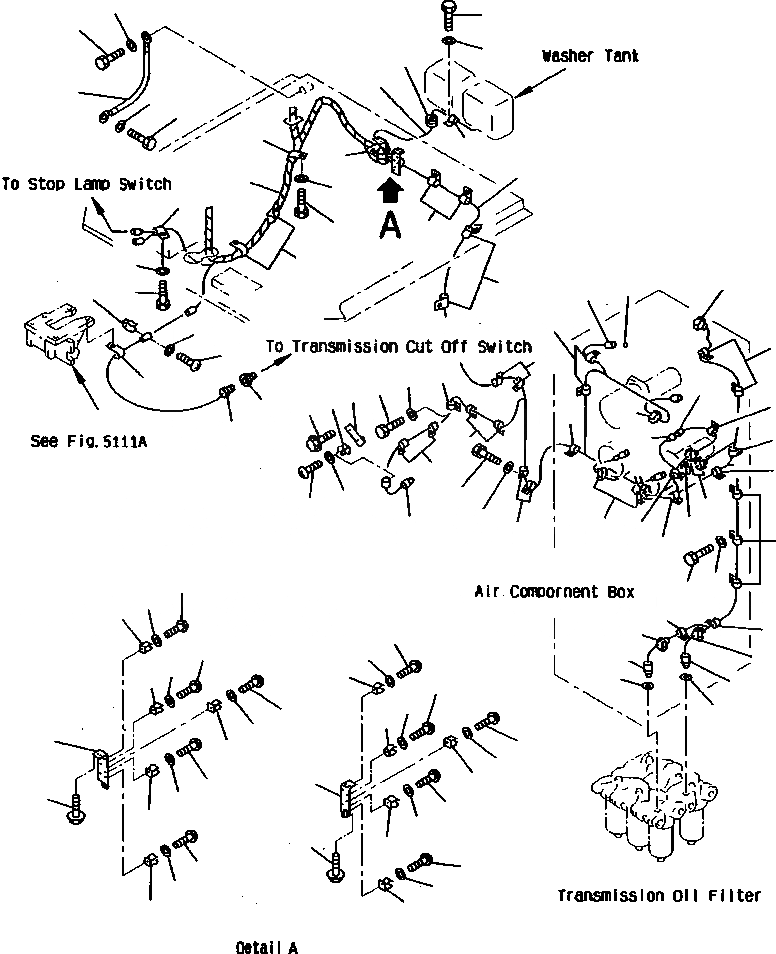 Washer Tank

To Stop Lamp Switch

A

To Transmission Cut Off Switch

See Fig. 5111A

Air Compornent Box

Transmission Oil Filter

Detail A