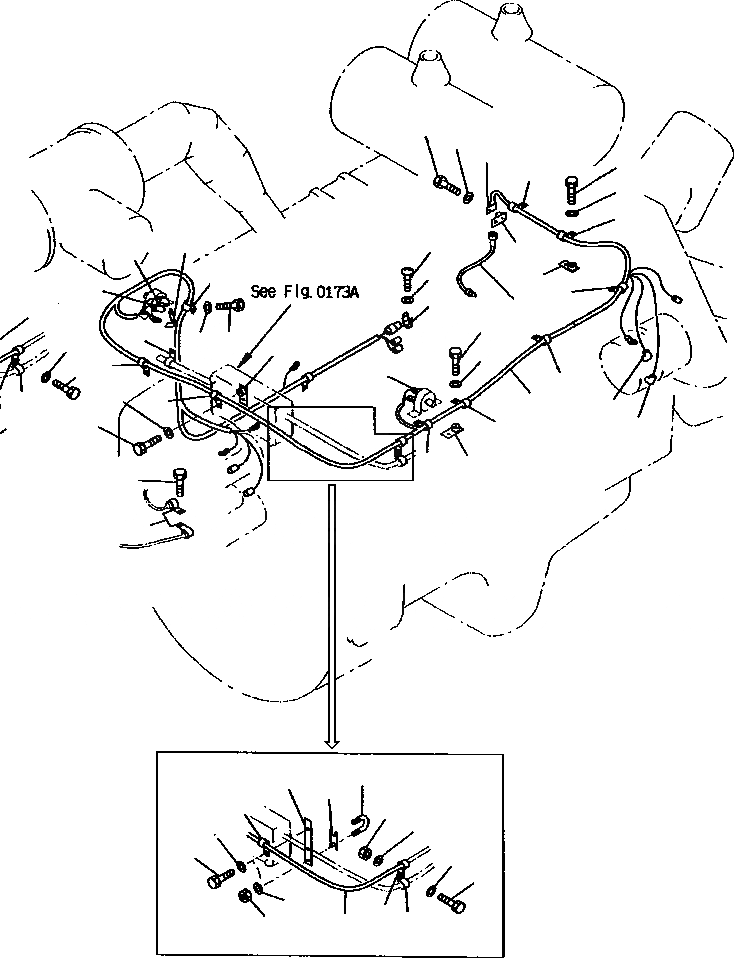 See Fig. 0173A