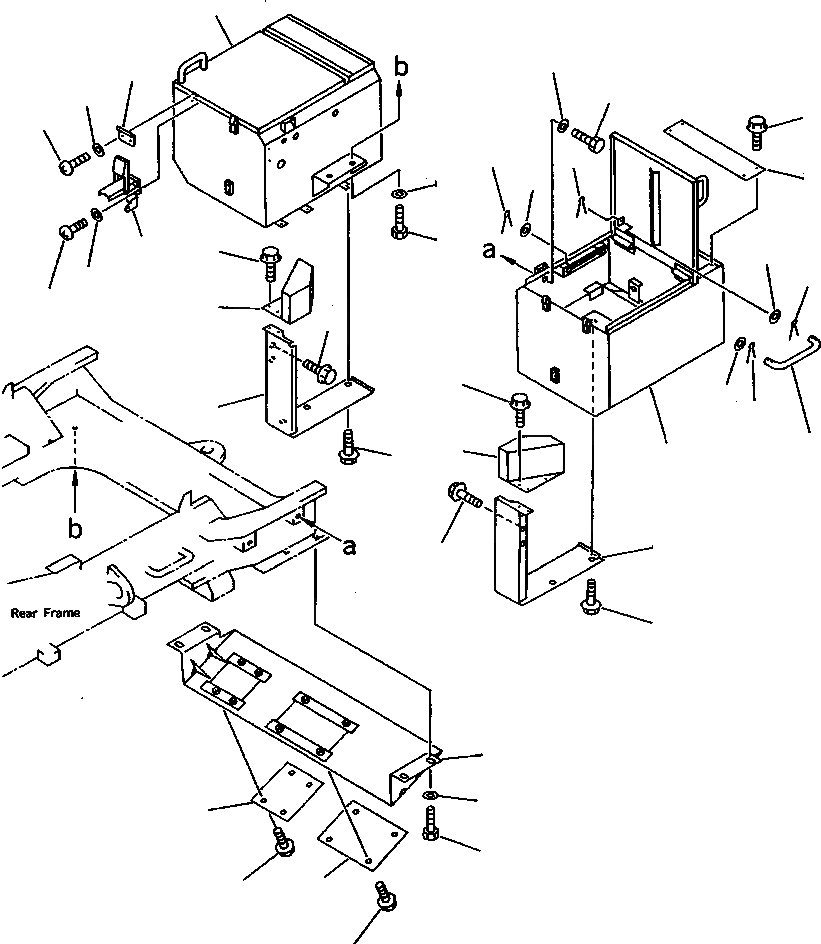 b

a

b

a

Rear Frame