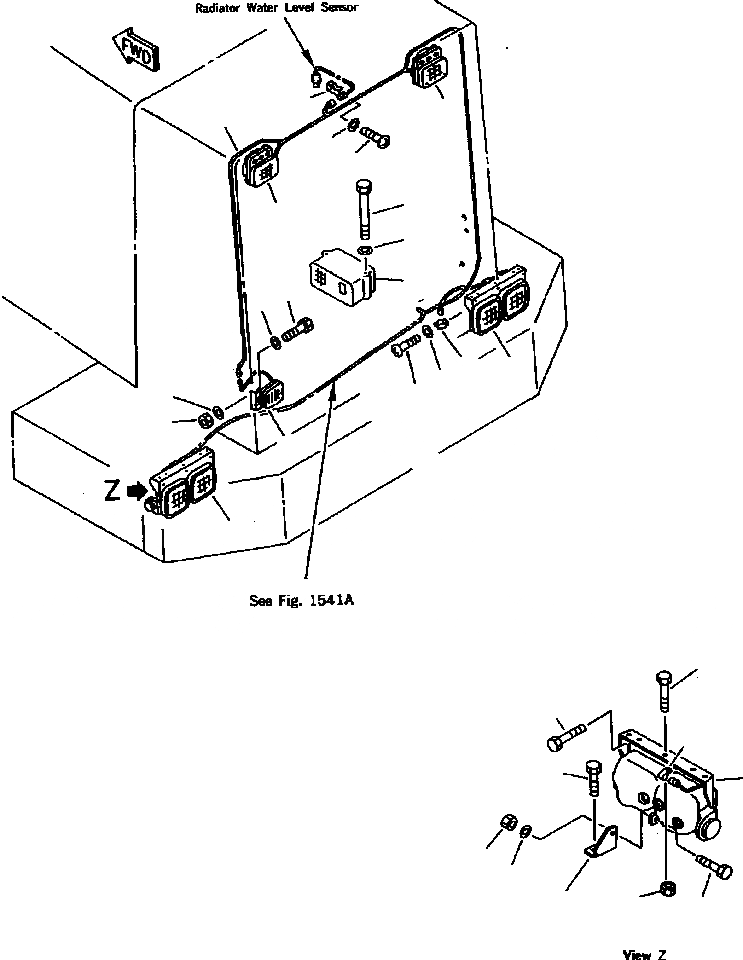 Radiator Water Level Sensor

FWD

Z

See Fig. 1541A

View Z