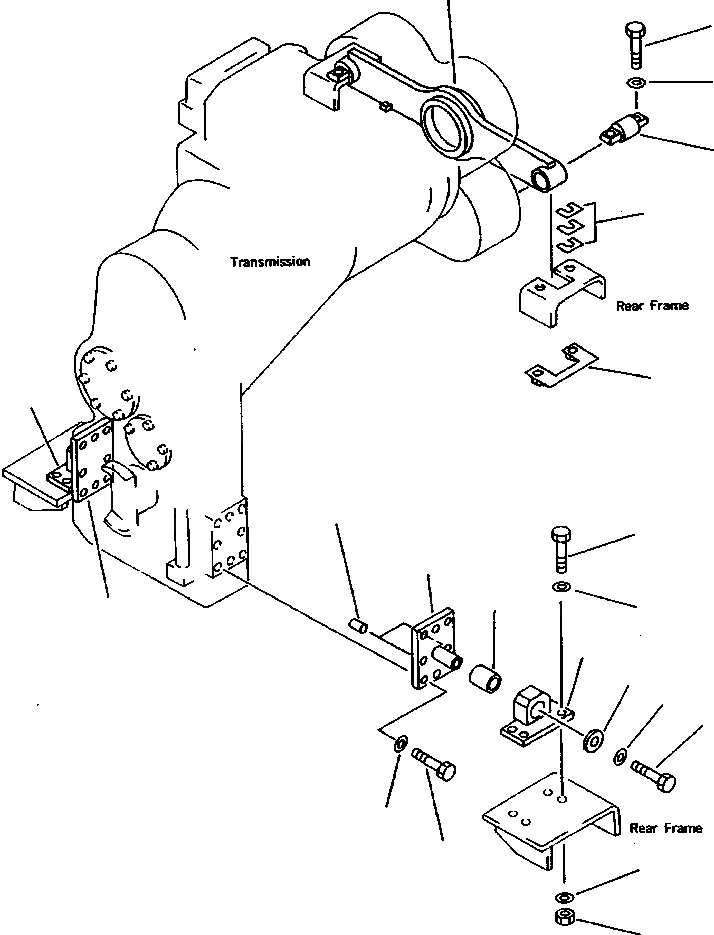 Transmission

Rear Frame

Rear Frame