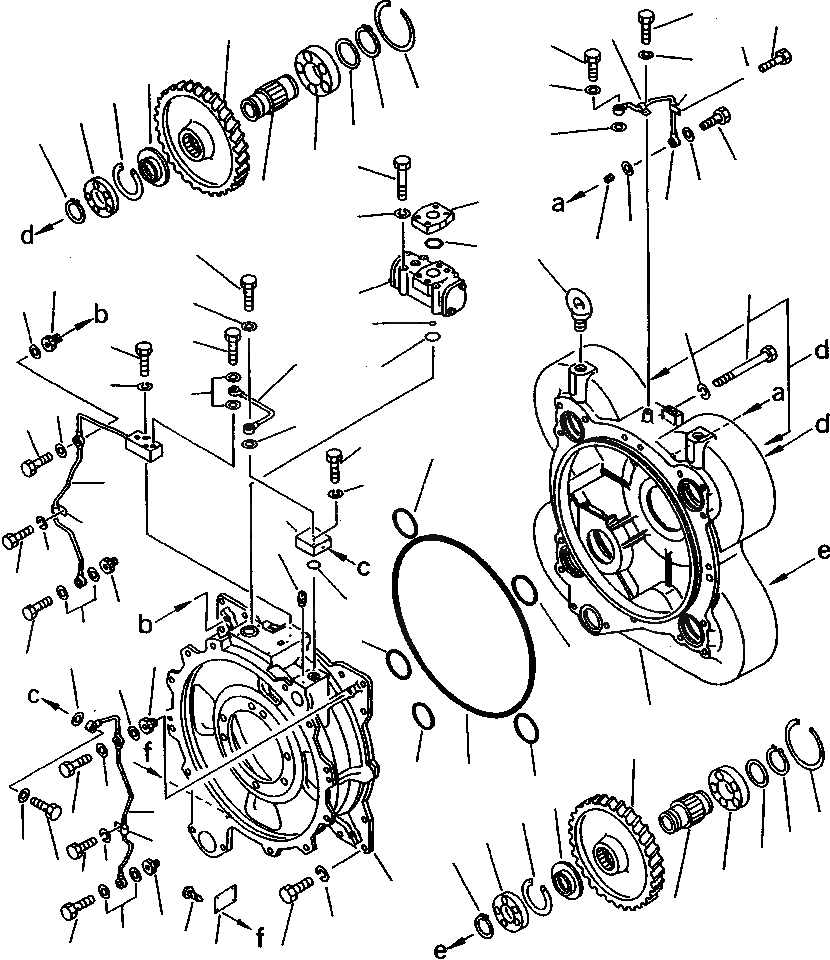 d
a
b
d
a
d
c
e
b
c
f
f
e