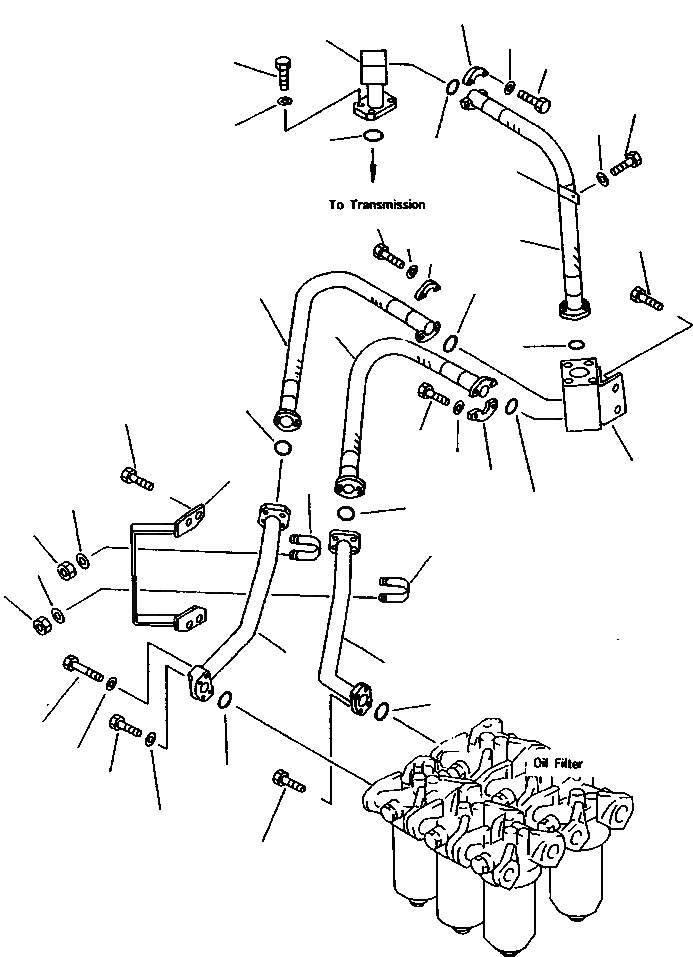 To Transmission

Oil Filter