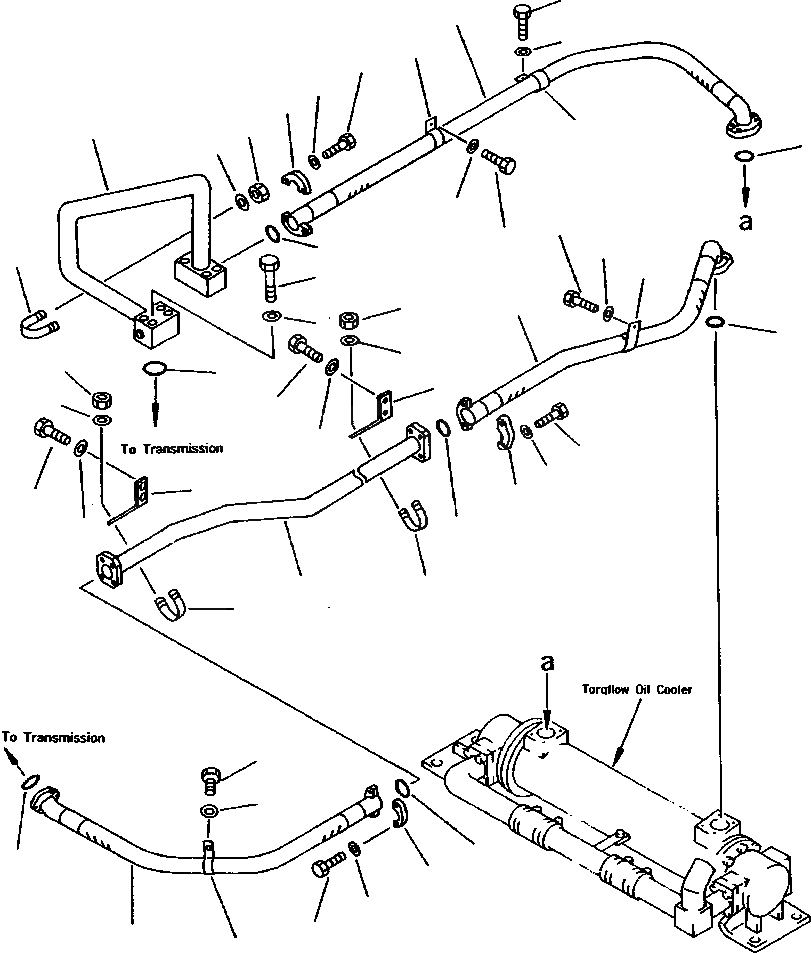 a

To Transmission

a

Torqflow Oil Cooler

To Transmission