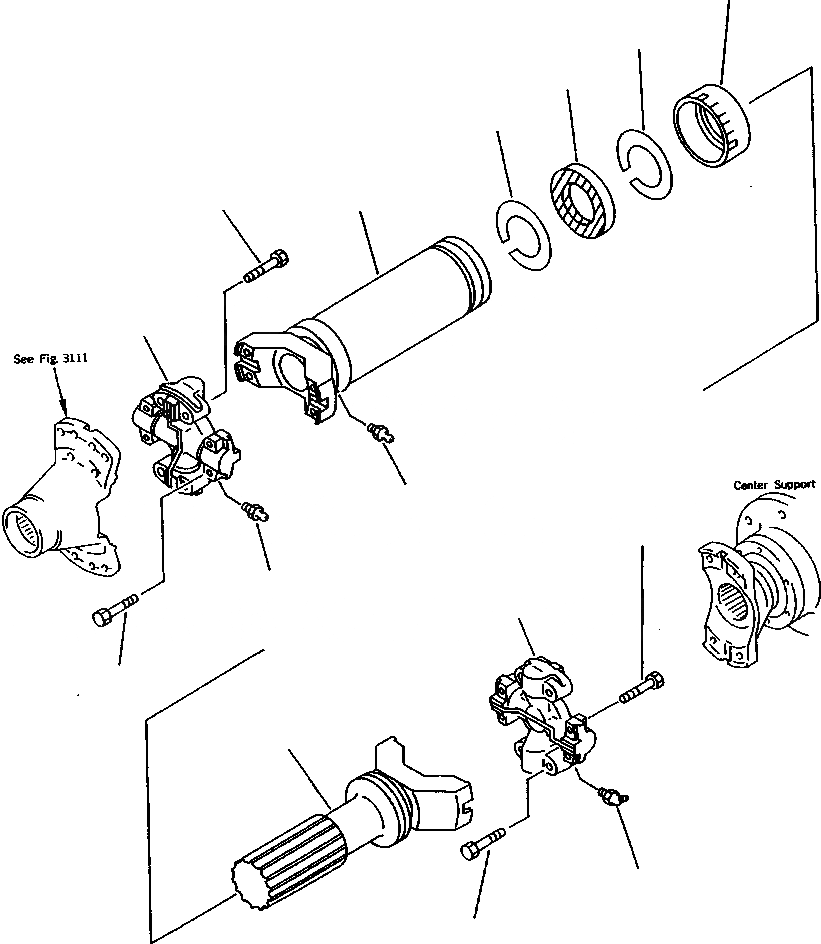 See Fig. 3111

Center Support