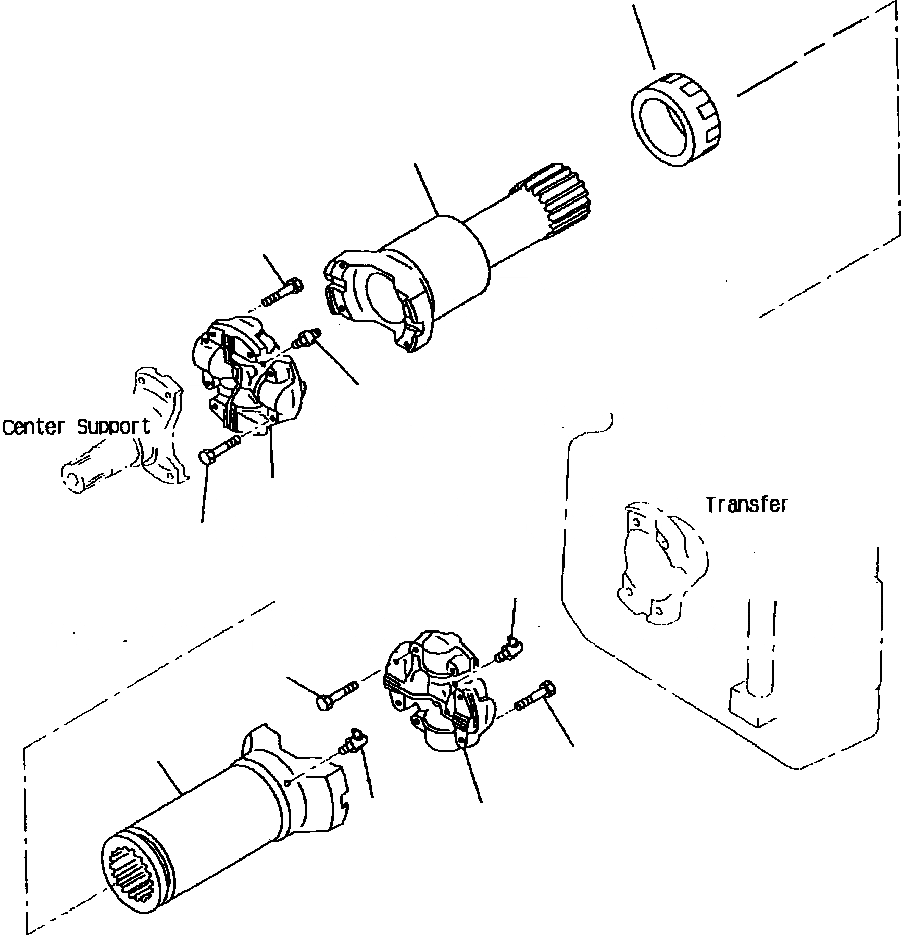 Center Support

Transfer