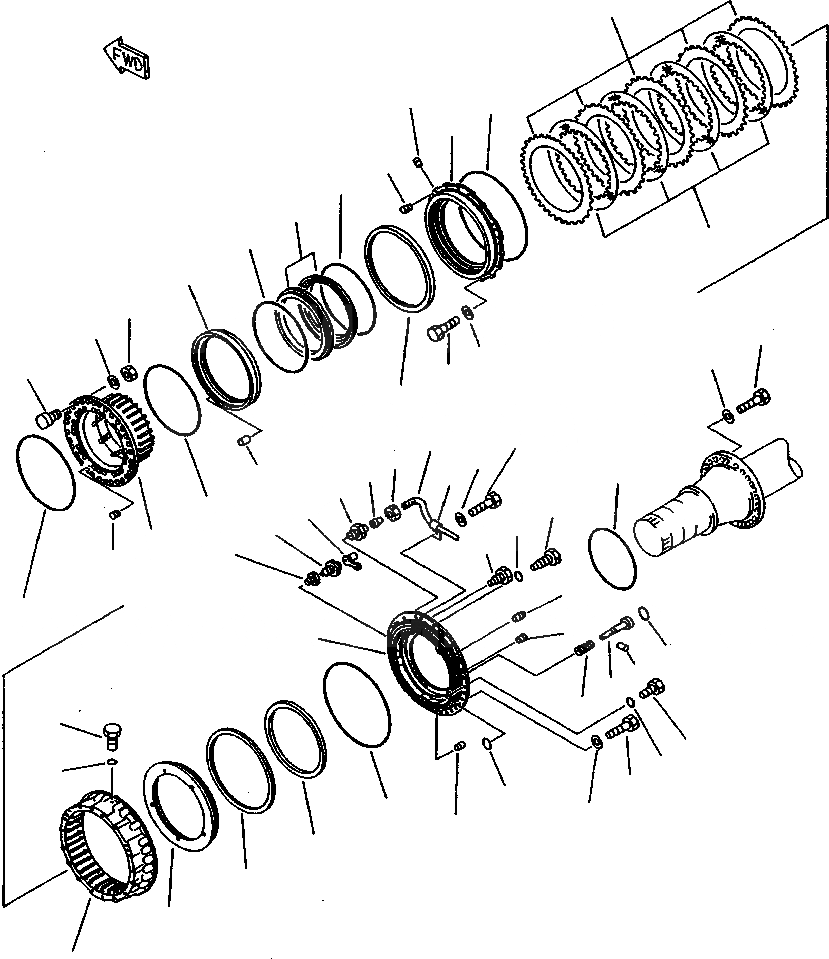 FWD