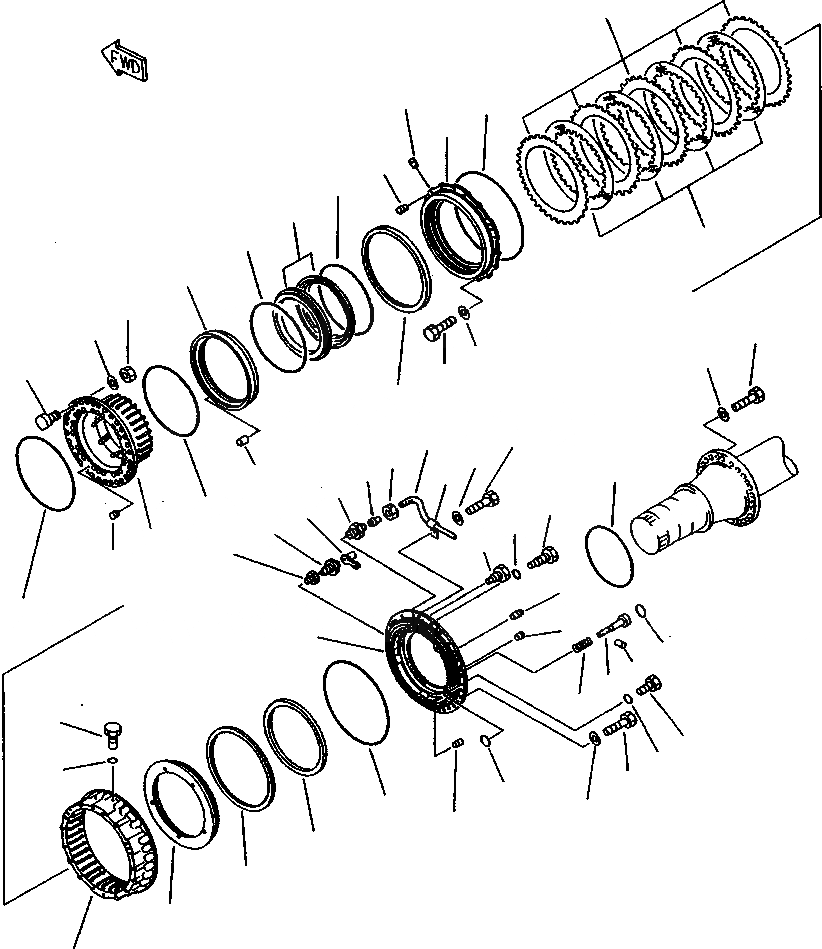 FWD