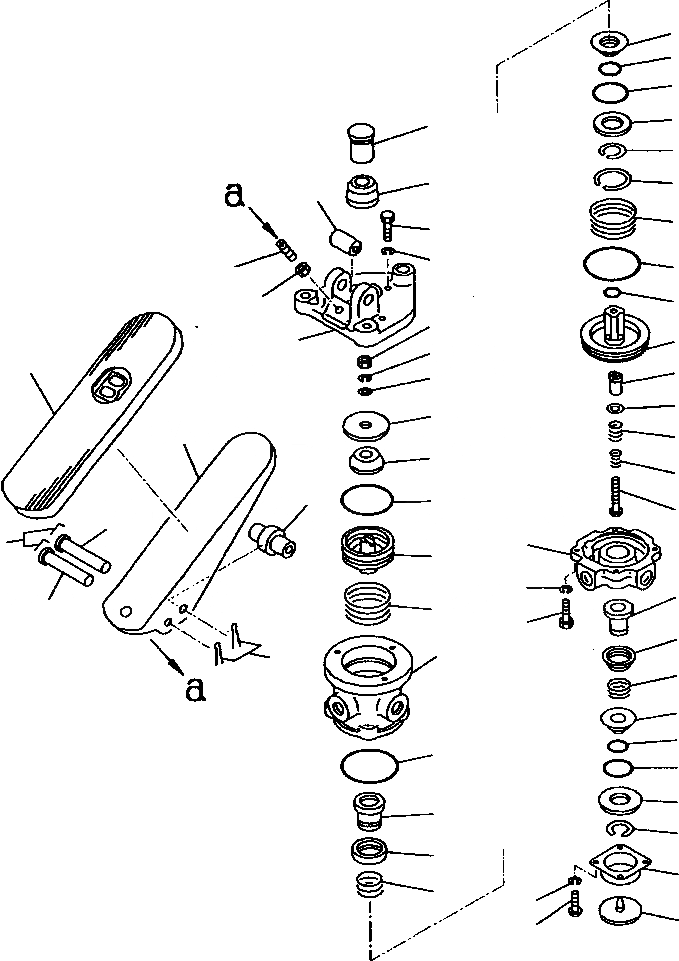 a
a