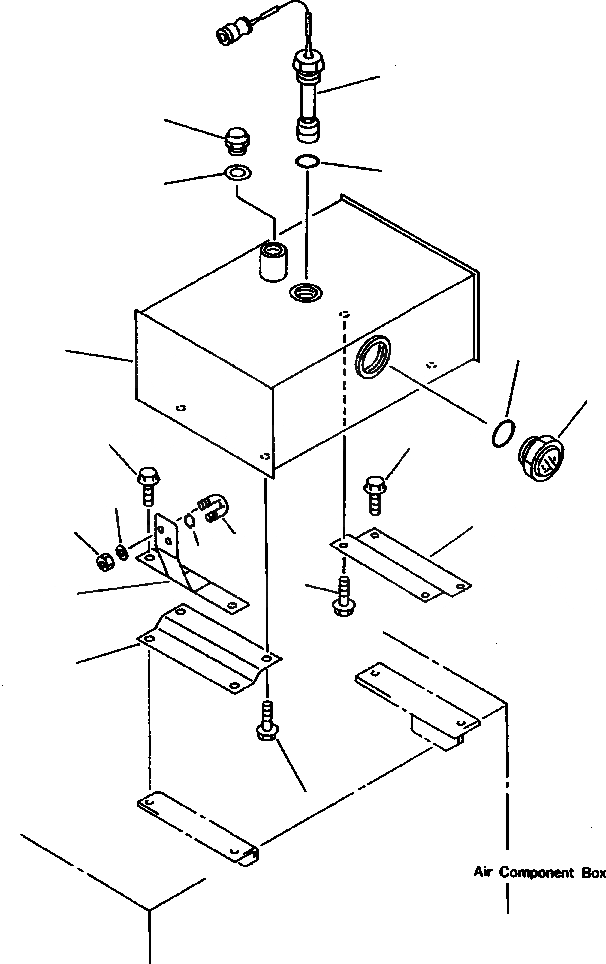 Air Component Box