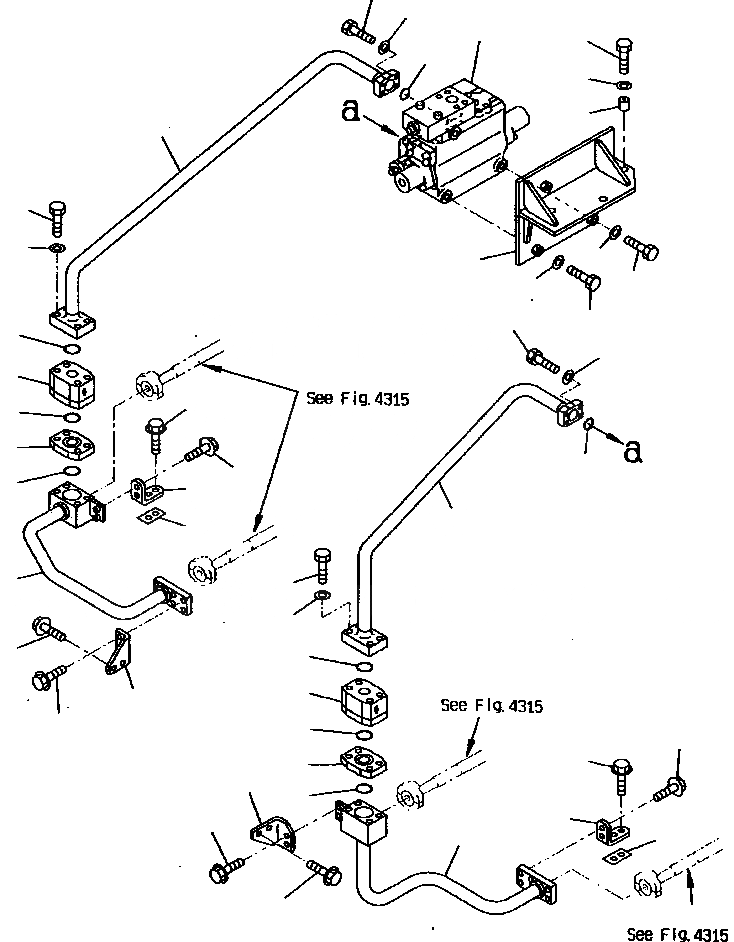 a

See Fig. 4315

a

See Fig. 4315

See Fig. 4315