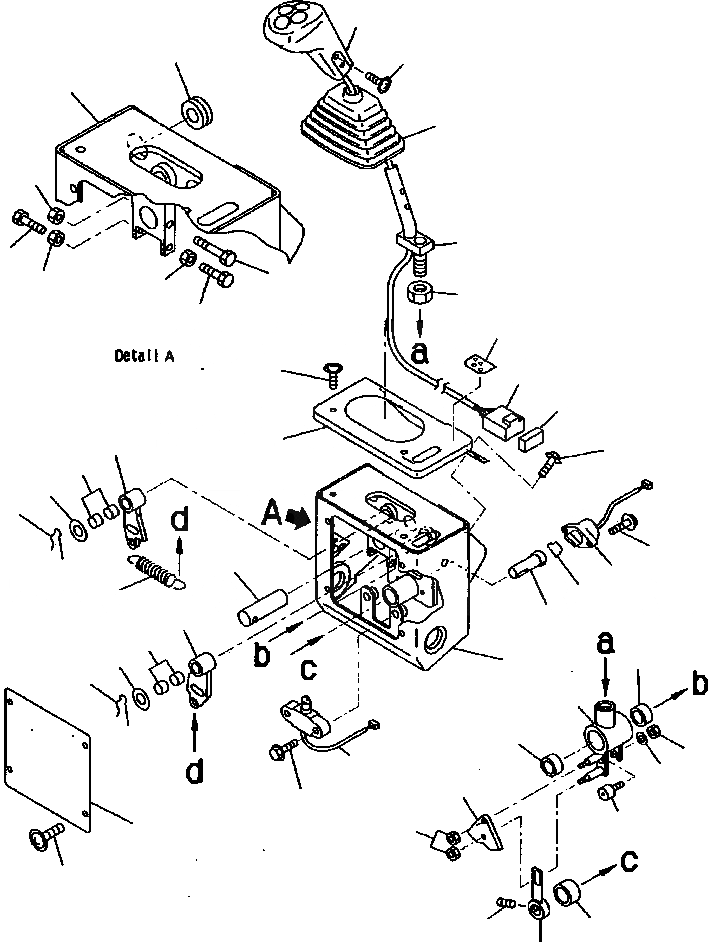 Detail A

a

A

d

b

c

d

a

b

c