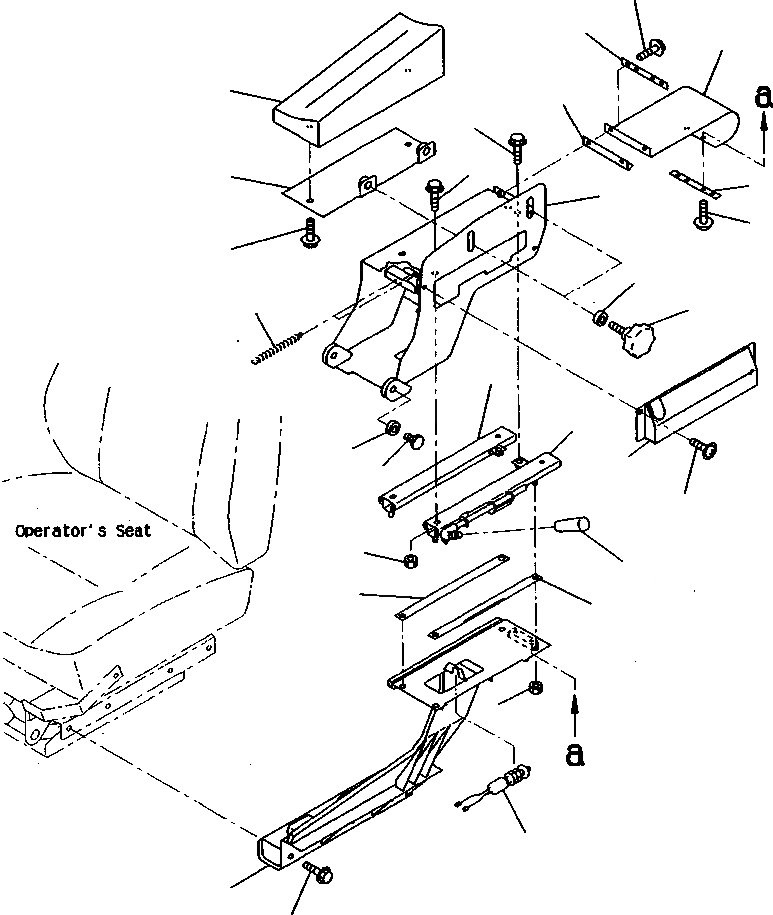 a

Operator's Seat

a