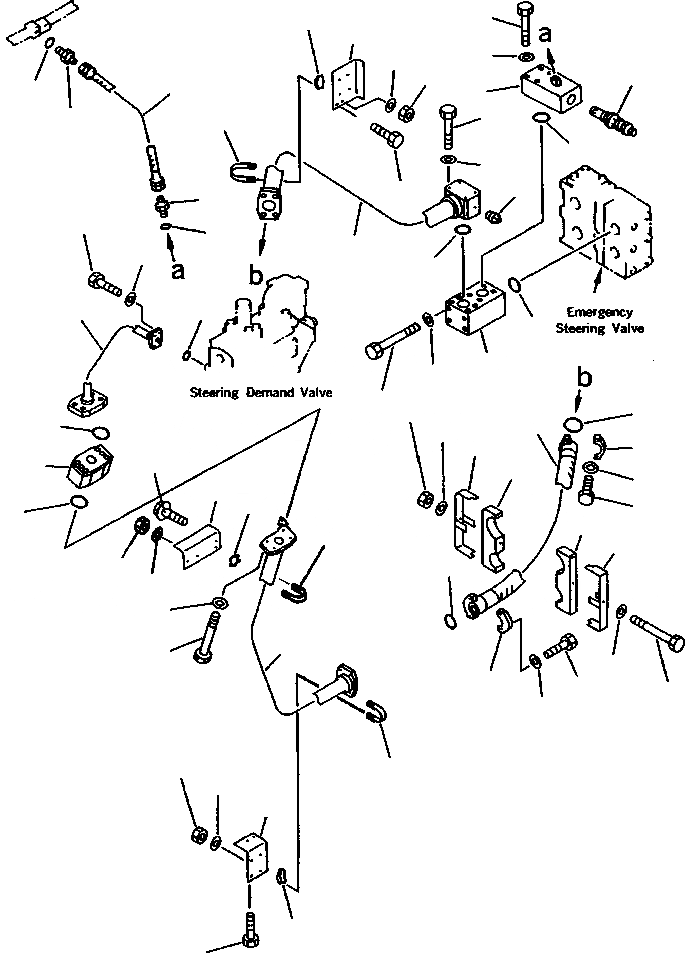 a

a

b

Emergency Steering Valve

Steering Demand Valve

b