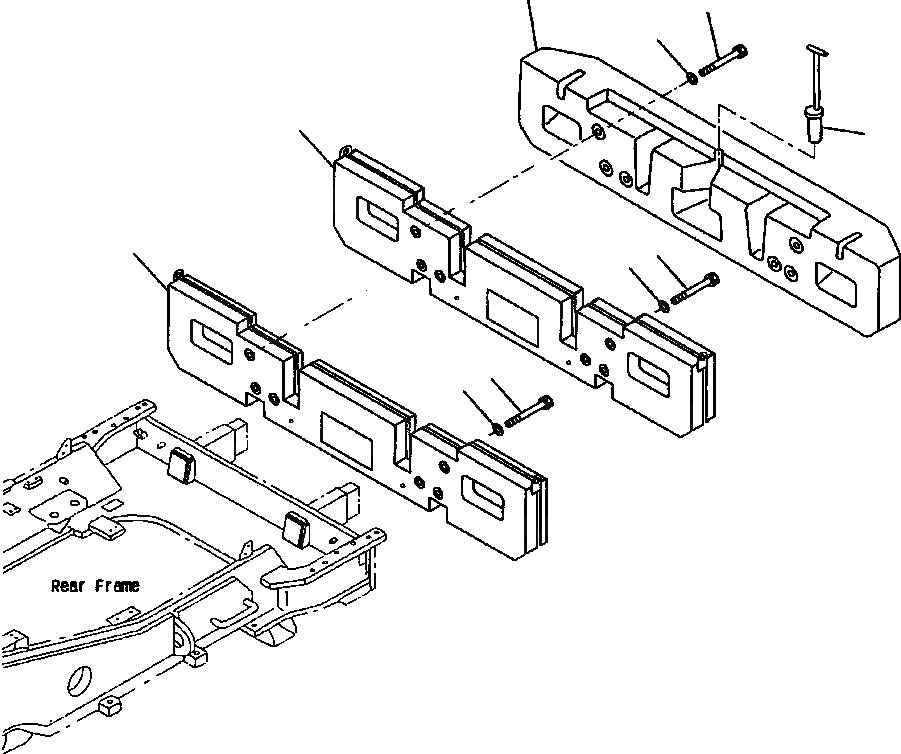 Rear Frame