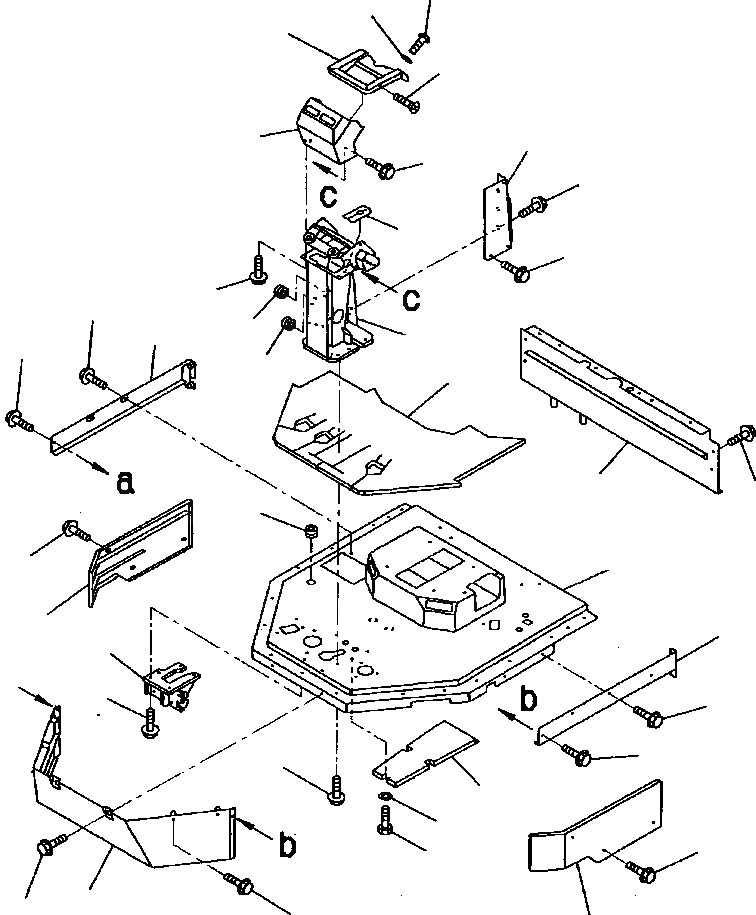 c
c
a
b
b