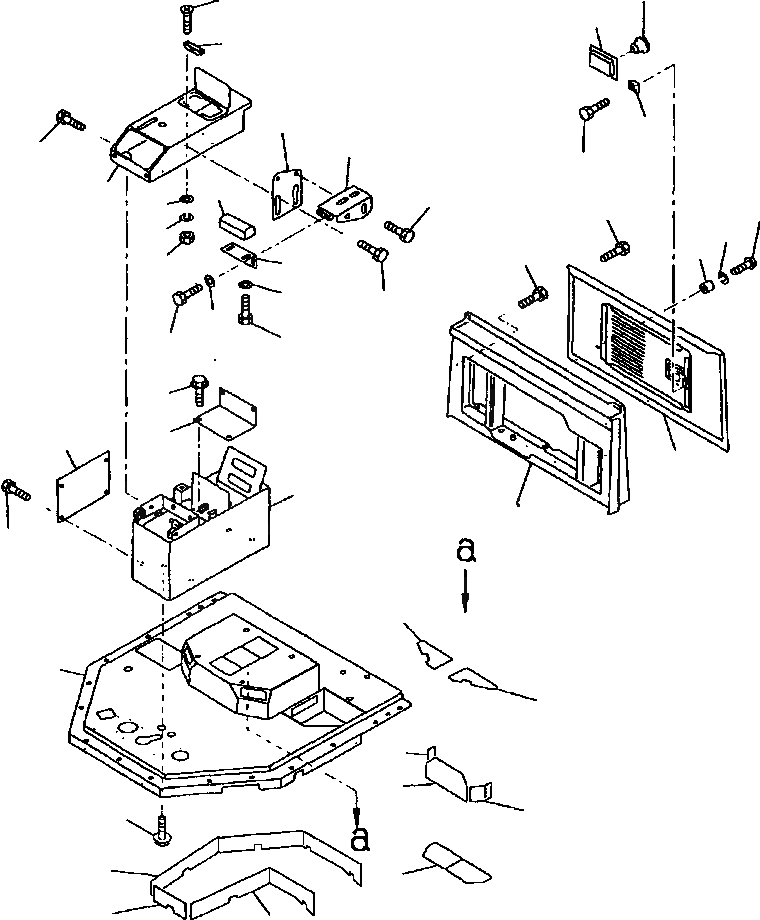 a

a