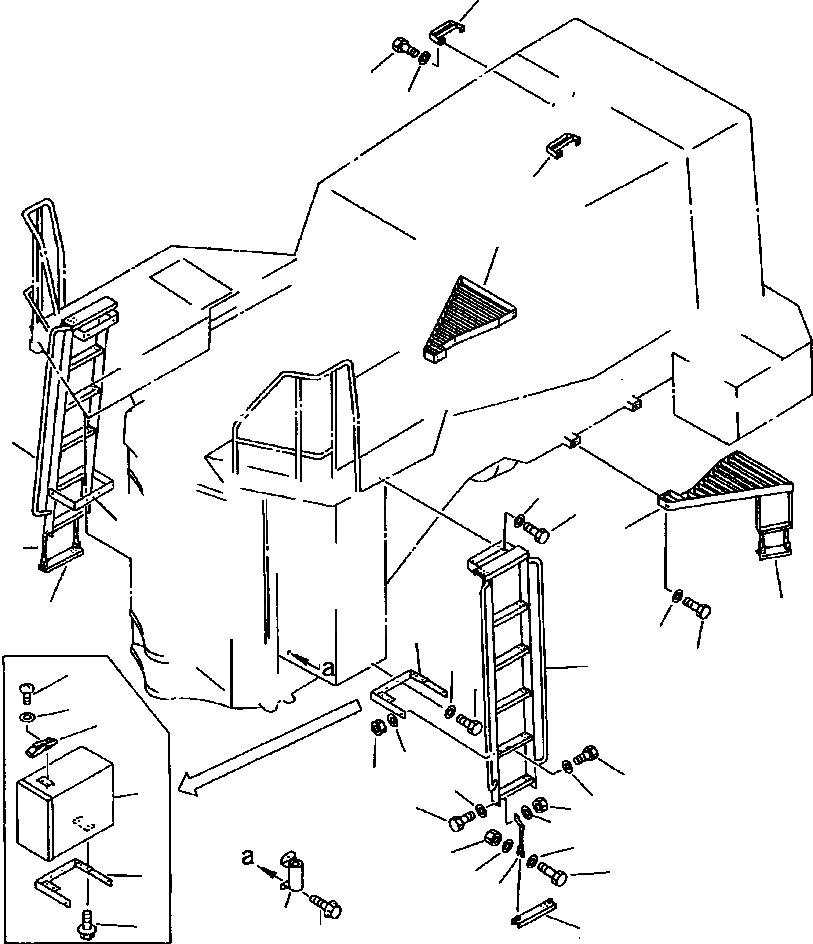 a

a