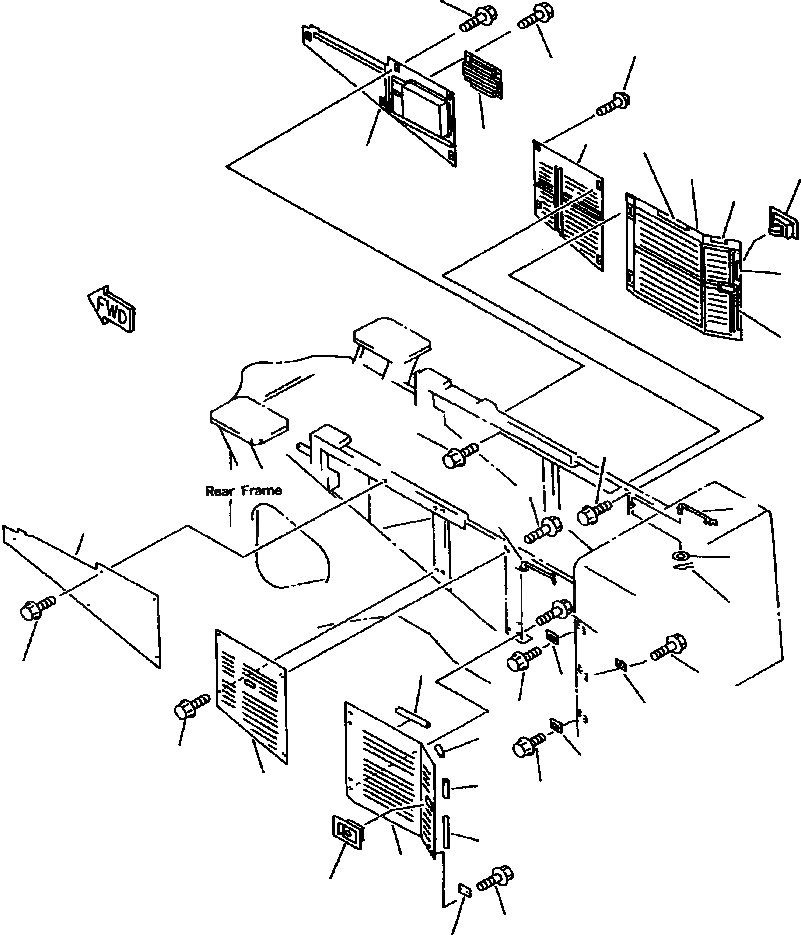 FWD

Rear Frame