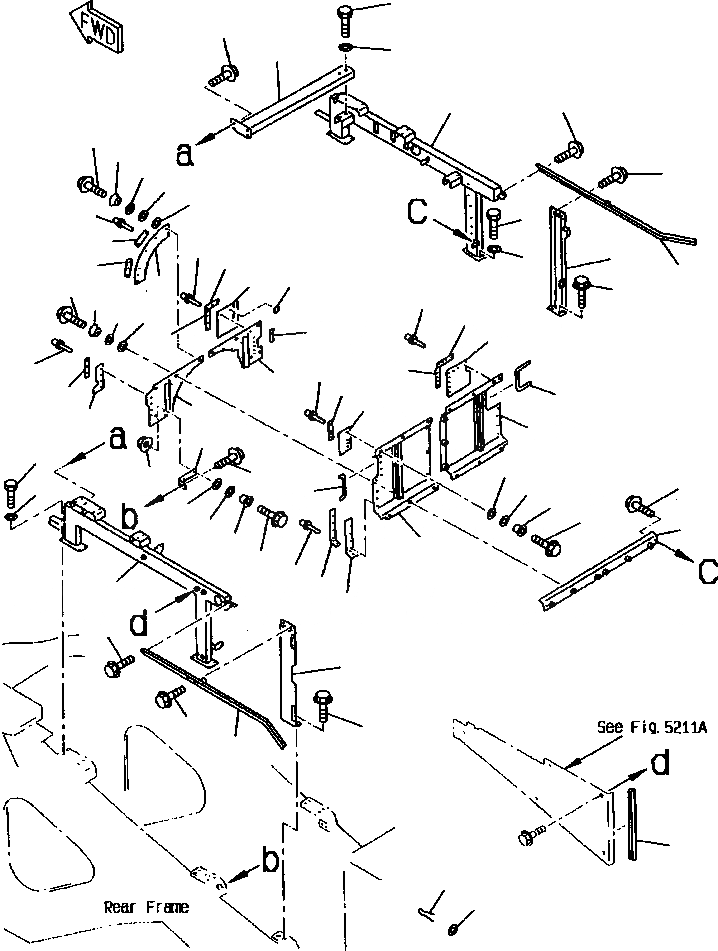 FWD
a
C
a
b
C
d
See Fig. 5211A
d
b
Rear Frame