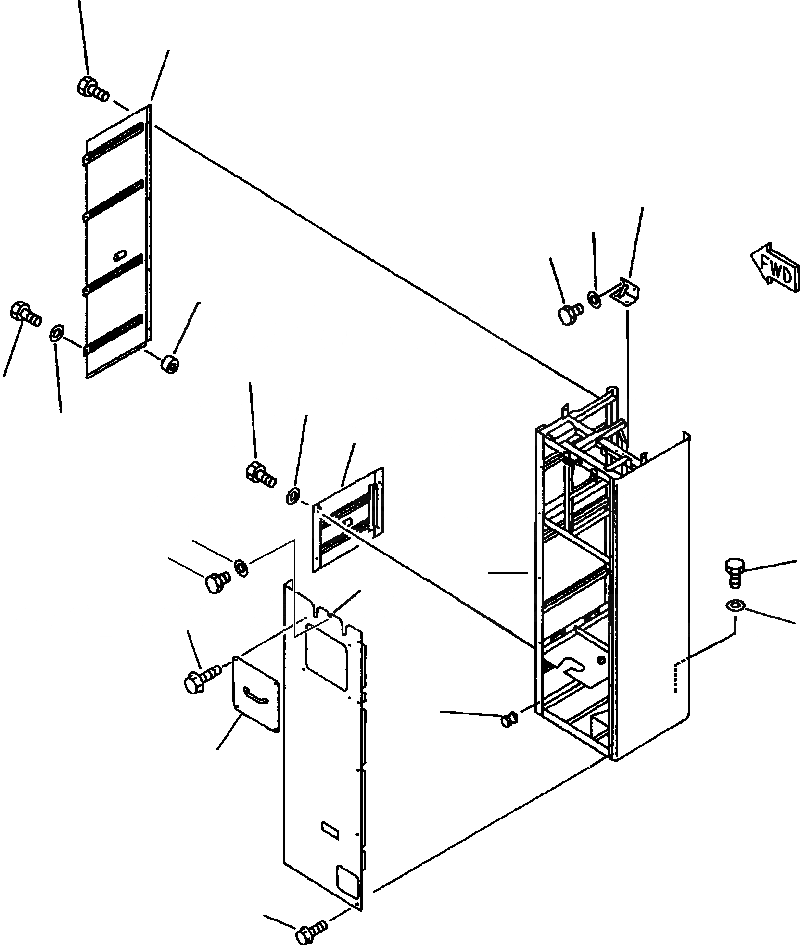 FWD