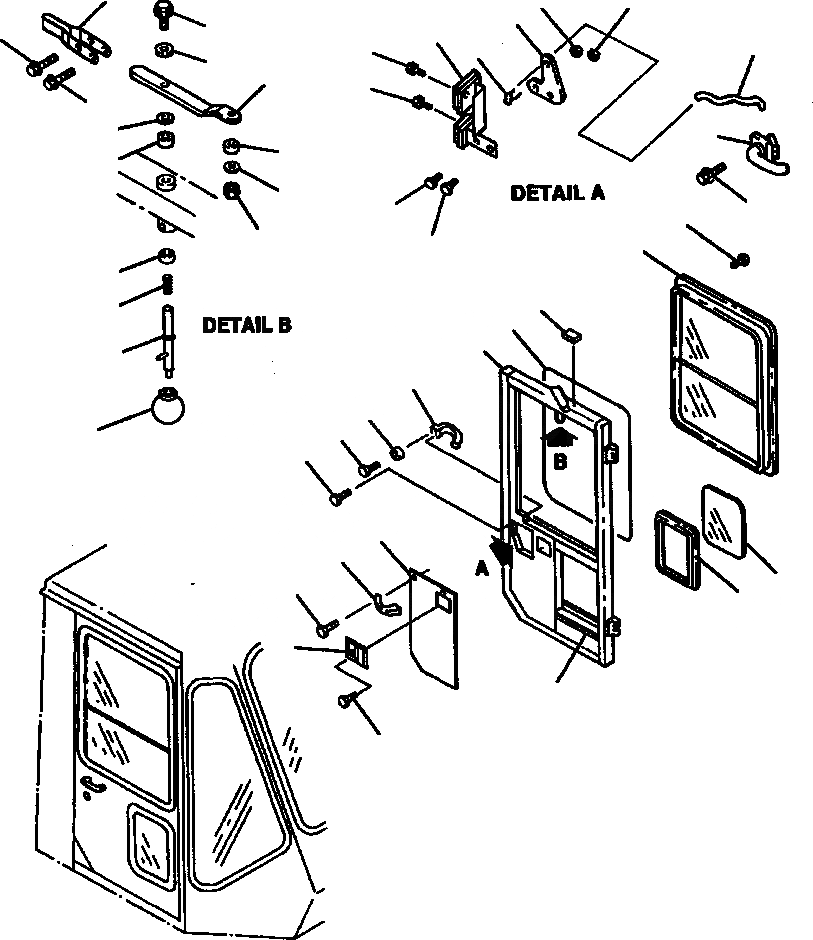 DETAIL A

DETAIL B

B

A