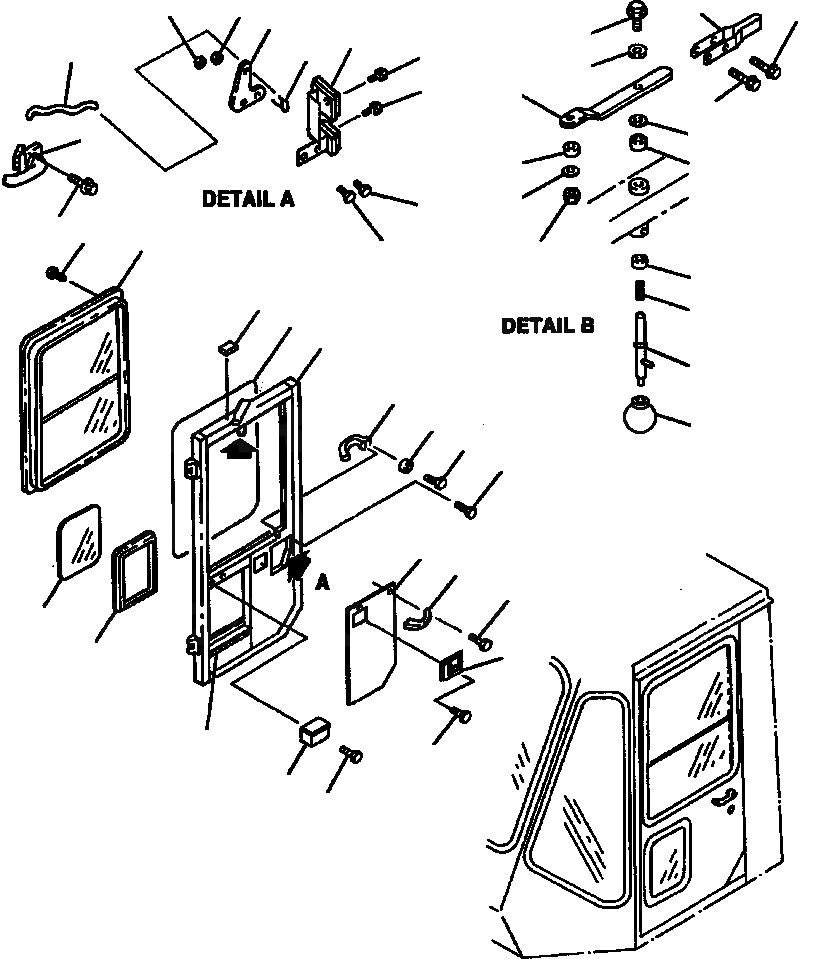 DETAIL A

DETAIL B

A