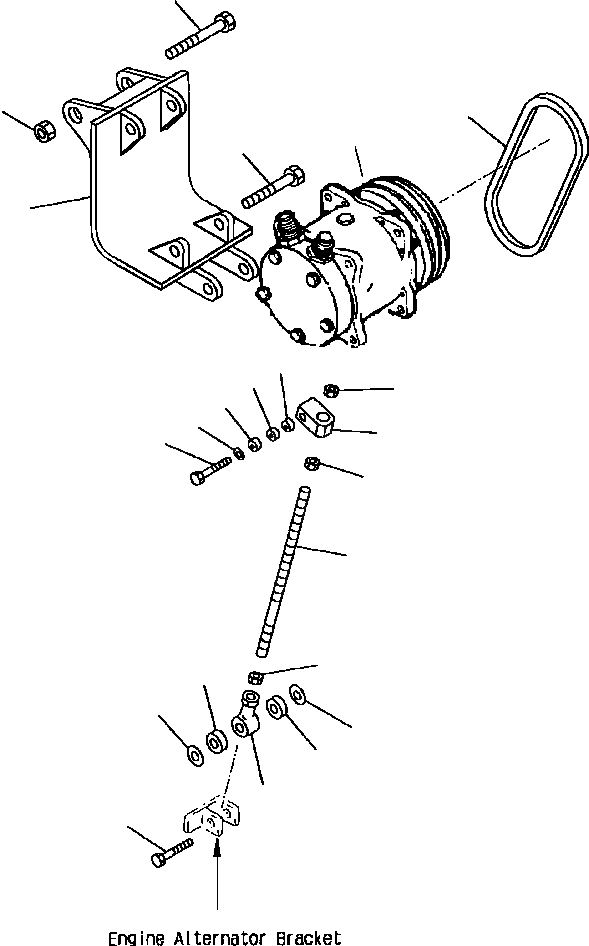 Engine Alternator Bracket