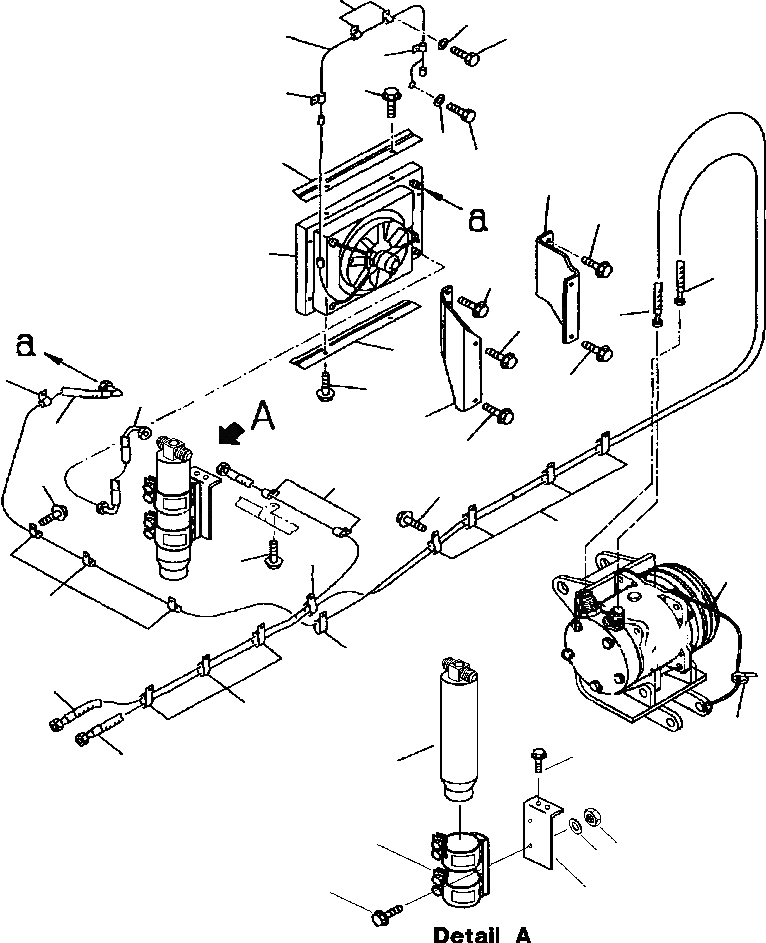 a

a

A

Detail A