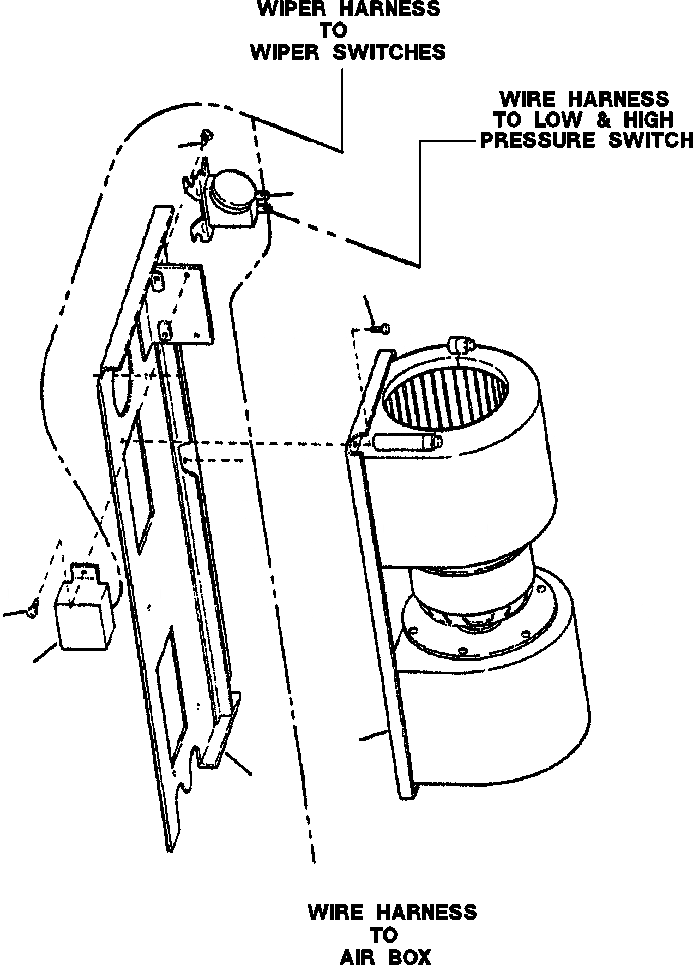 WIPER HARNESS
TO
WIPER SWITCHES

WIRE HARNESS
TO LOW & HIGH
PRESSURE SWITCH

WIRE HARNESS
TO
AIR BOX