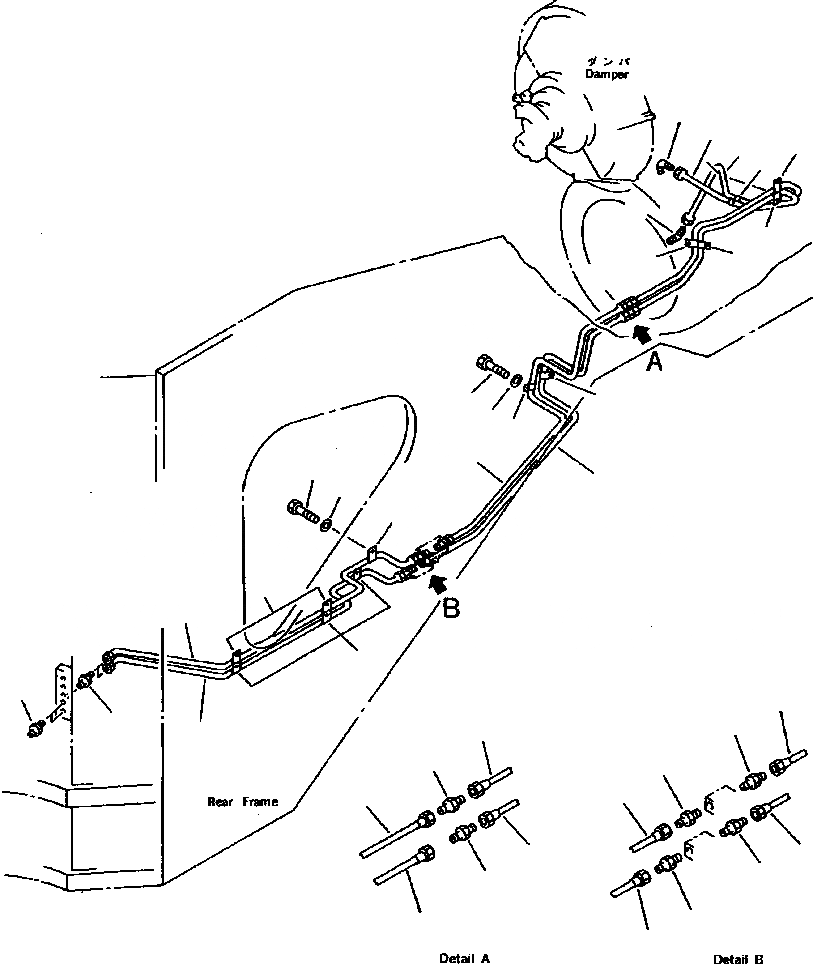 ダンパ
Damper

A

B

Rear Frame

Detail A

Detail B