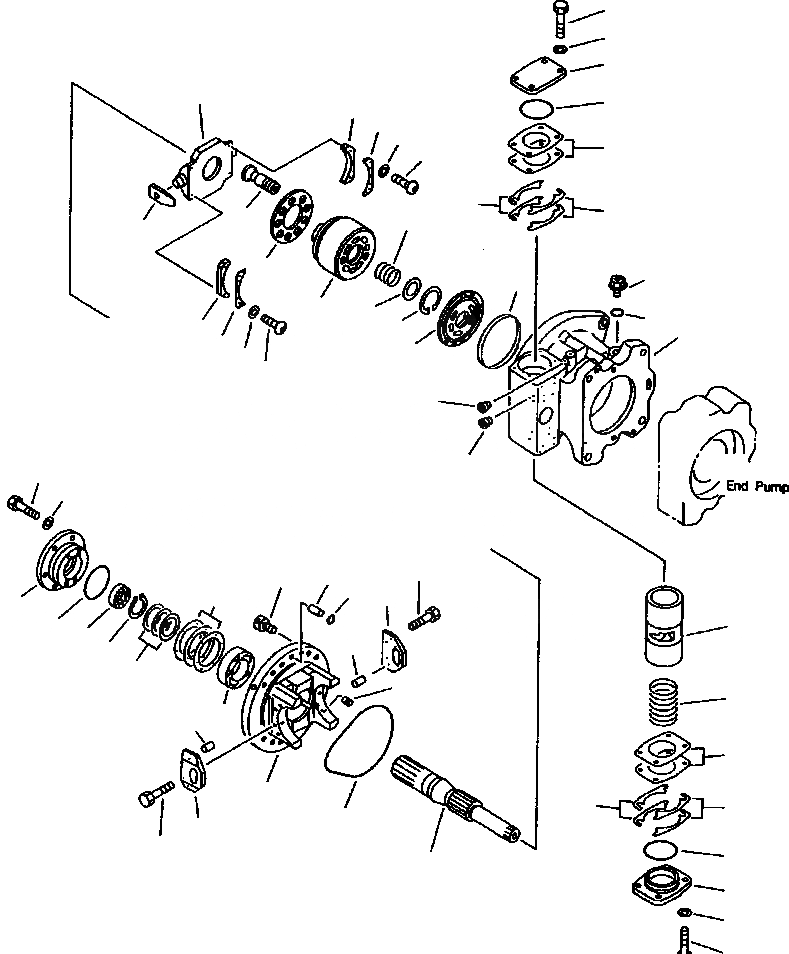 End Pump