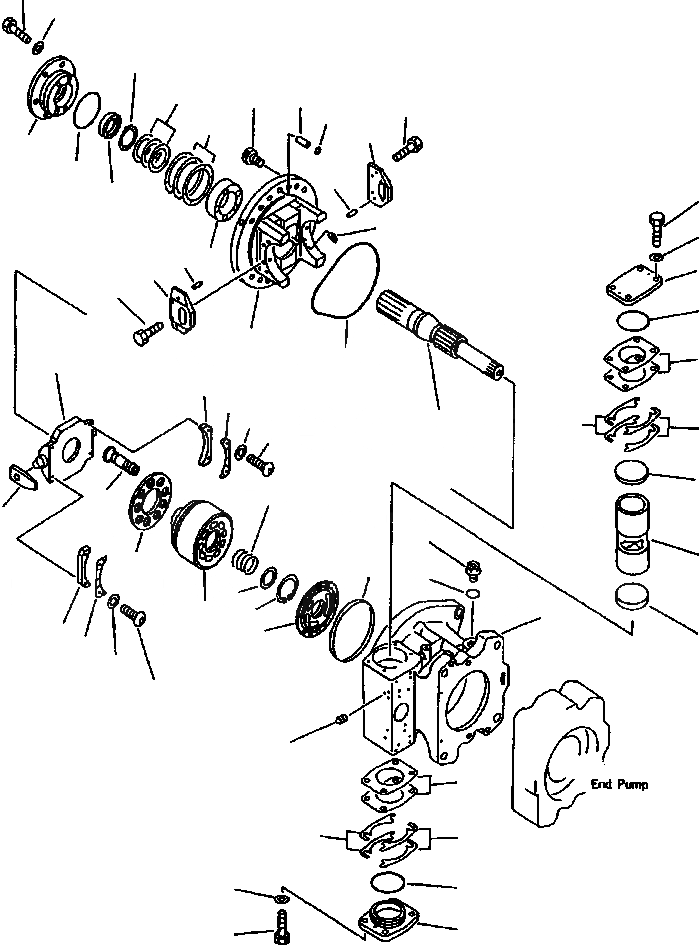 End Pump