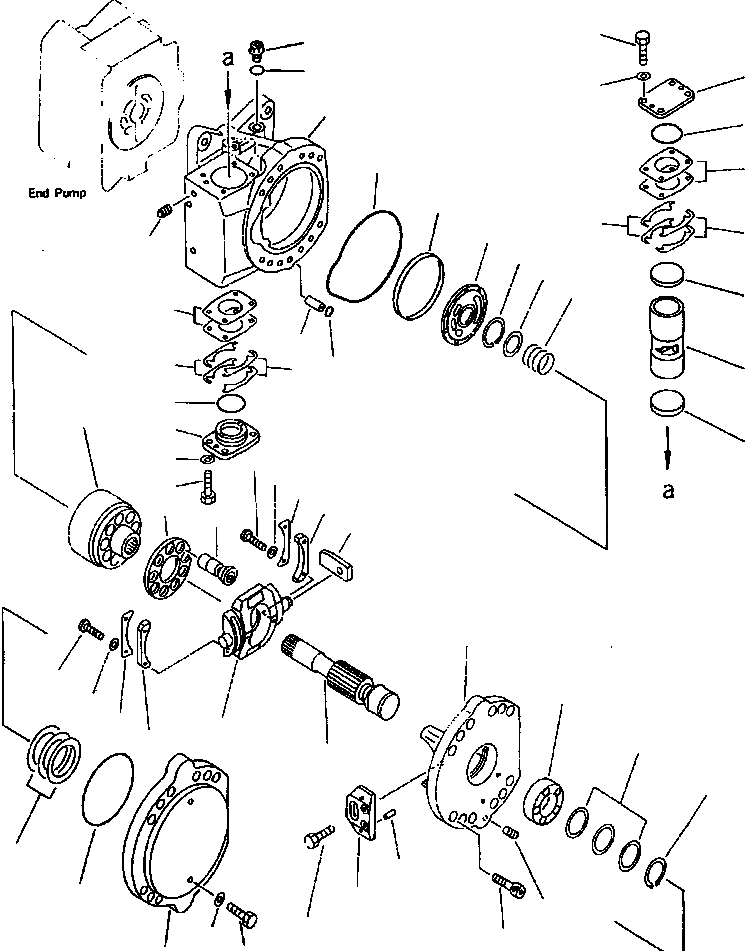 a
End Pump
a