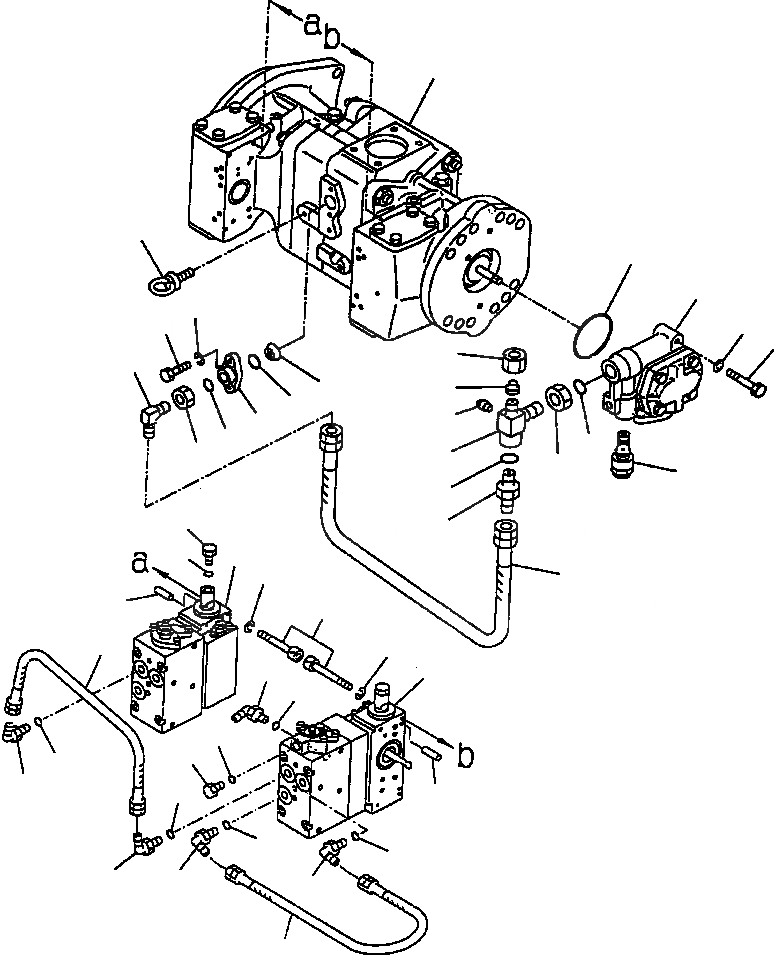 a
b
a
b