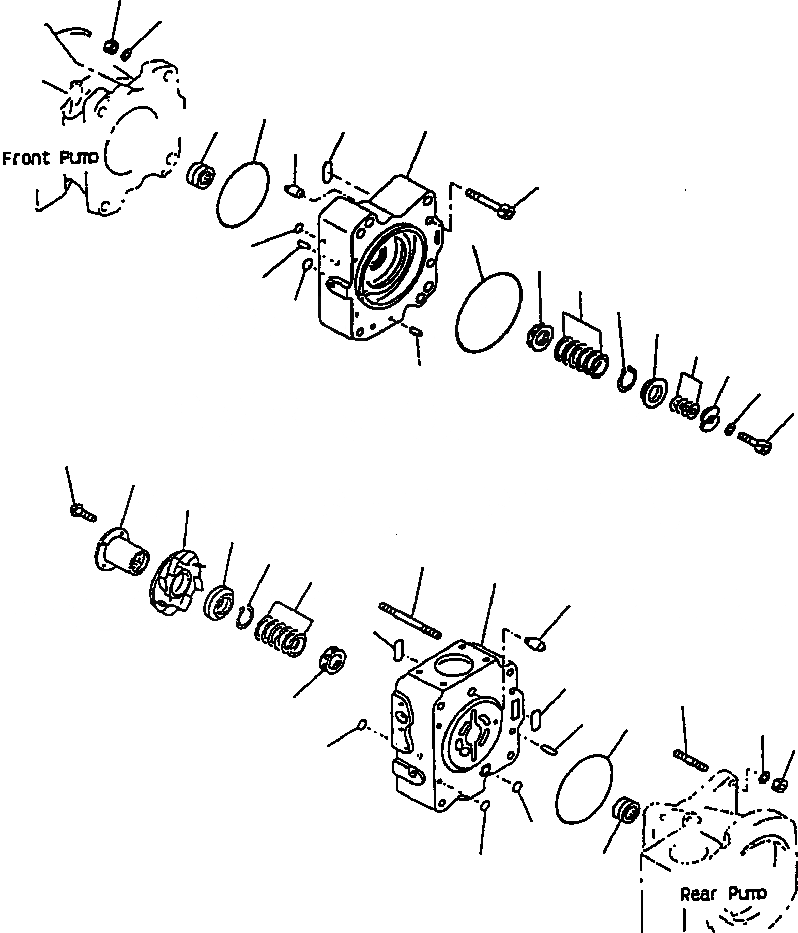 Front Pump

Rear Pump