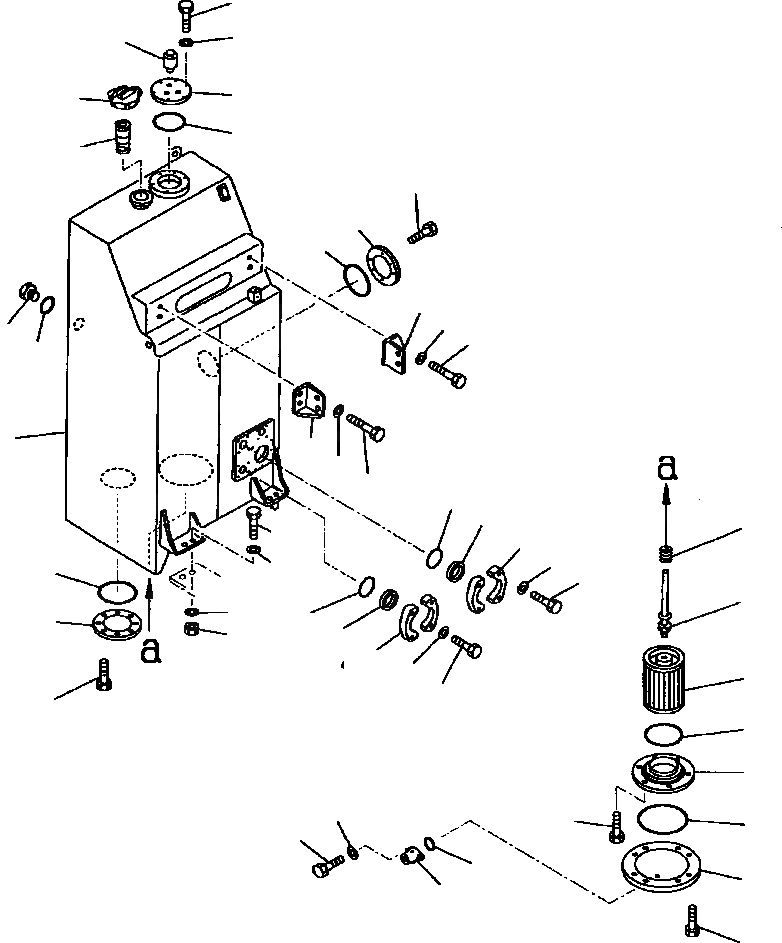 a

a