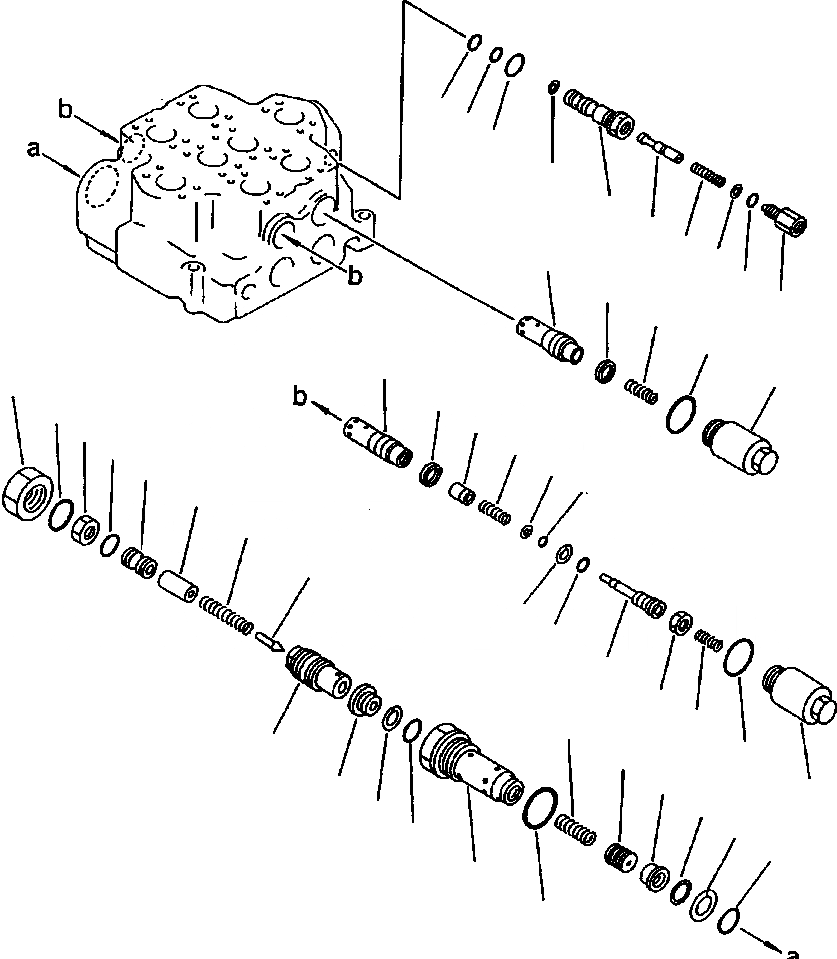 b
a
b
b
a