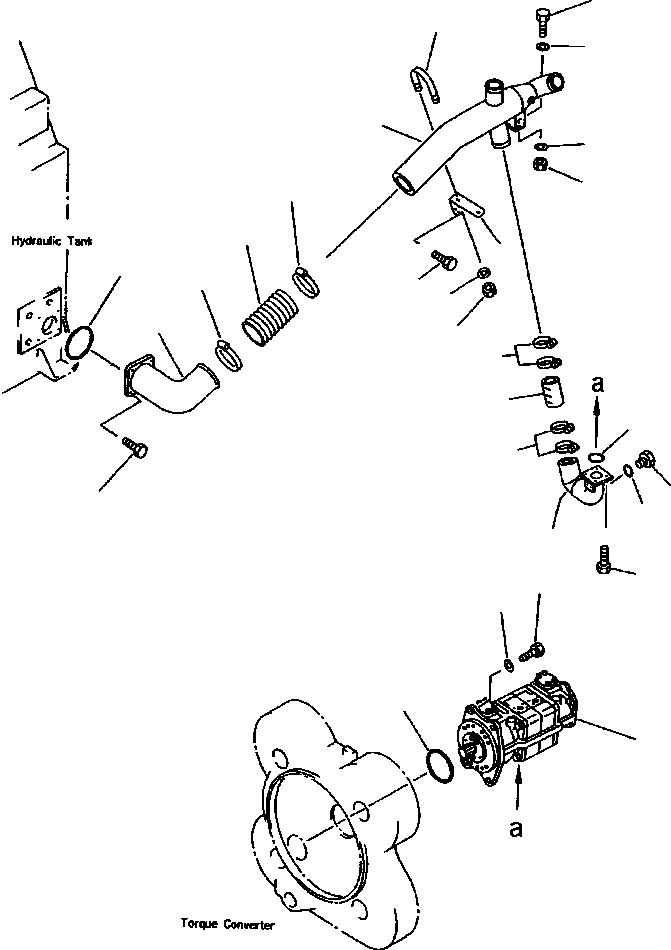 Hydraulic Tank

a

a

Torque Converter