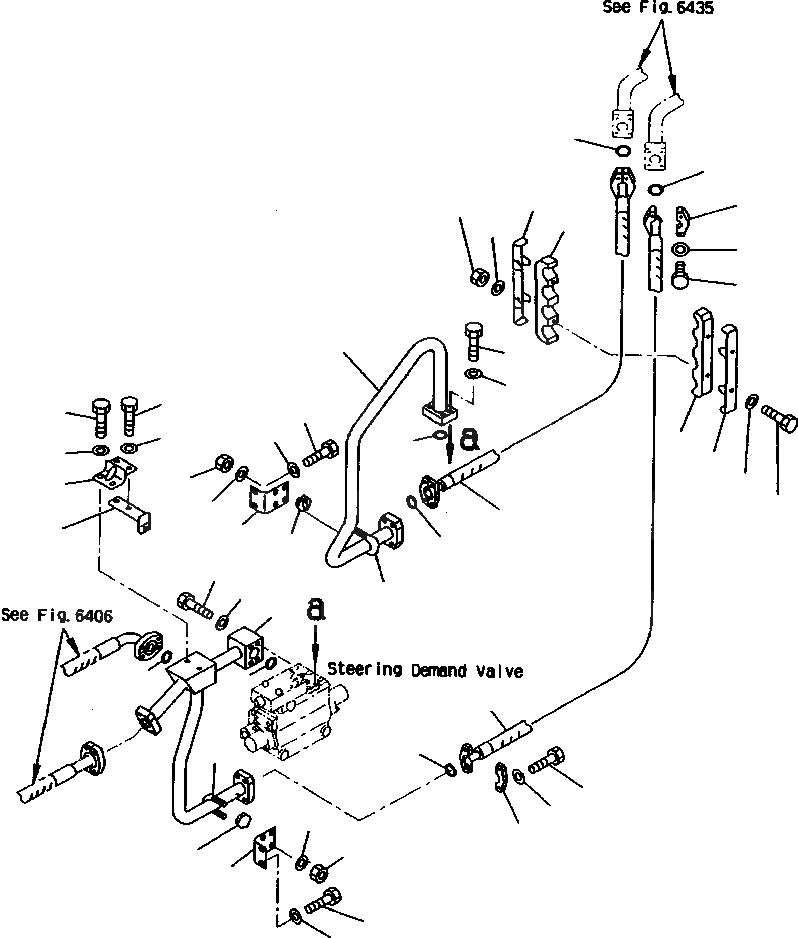 See Fig. 6435

a

See Fig. 6406

a

Steering Demand Valve