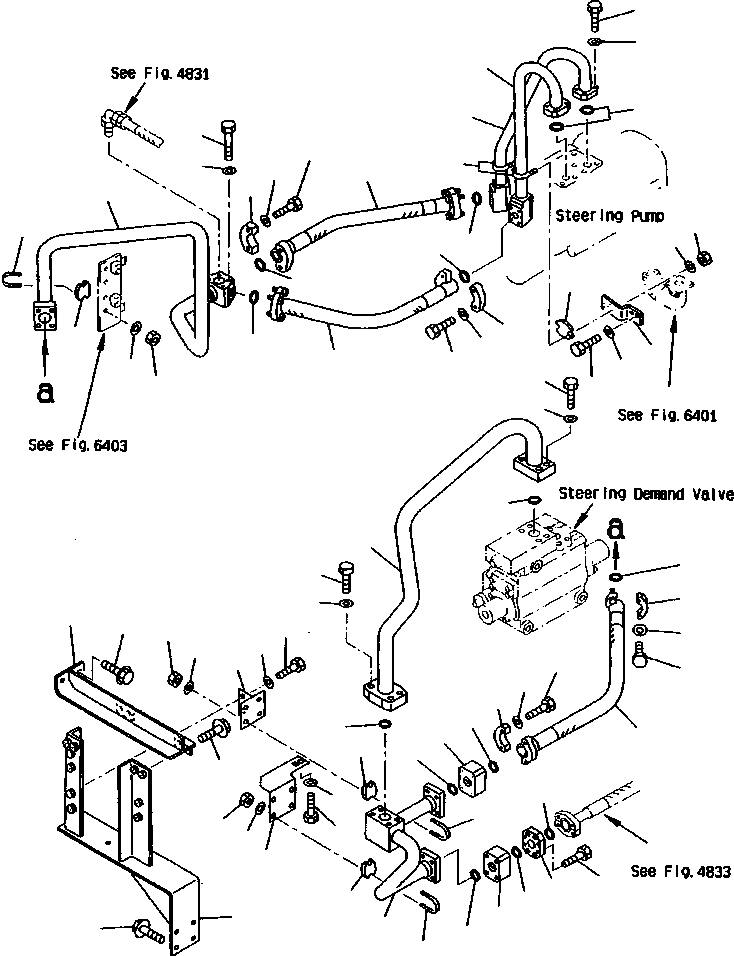 See Fig. 4831

Steering Pump

a

See Fig. 6403

See Fig. 6401

Steering Demand Valve

a

See Fig. 4833